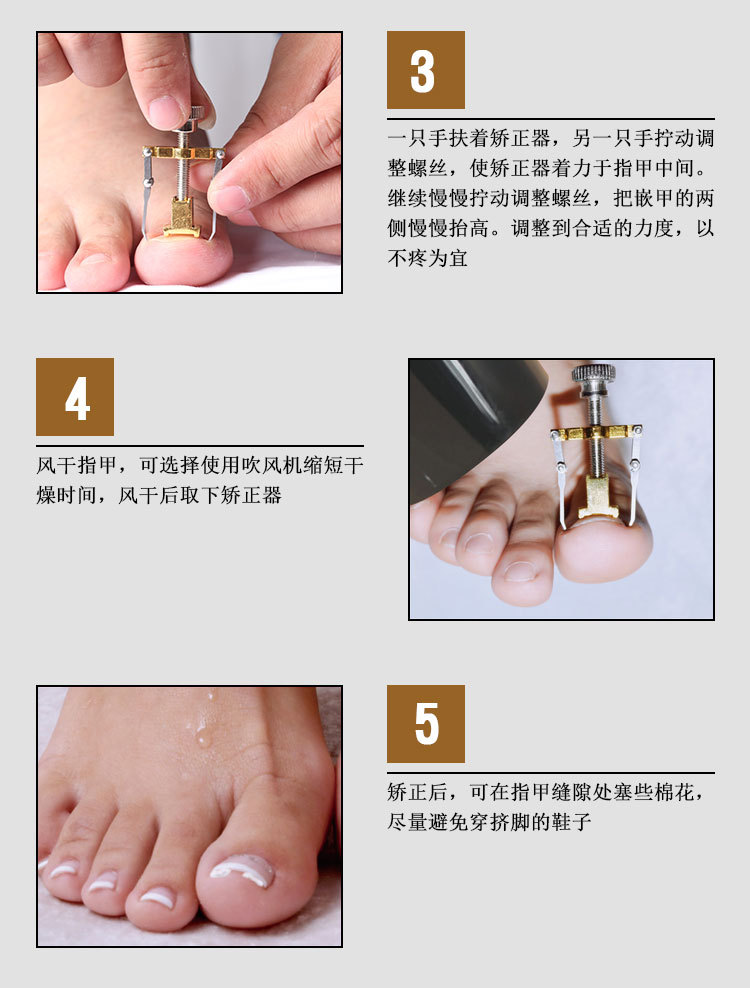 3

一只手扶着矫正器，另一只手拧动调整螺丝，使矫正器着力于指甲中间。继续慢慢拧动调整螺丝，把嵌甲的两侧慢慢抬高。调整到合适的力度，以不疼为宜

4

风干指甲，可选择使用吹风机缩短干燥时间，风干后取下矫正器

5

矫正后，可在指甲缝隙处塞些棉花，尽量避免穿挤脚的鞋子