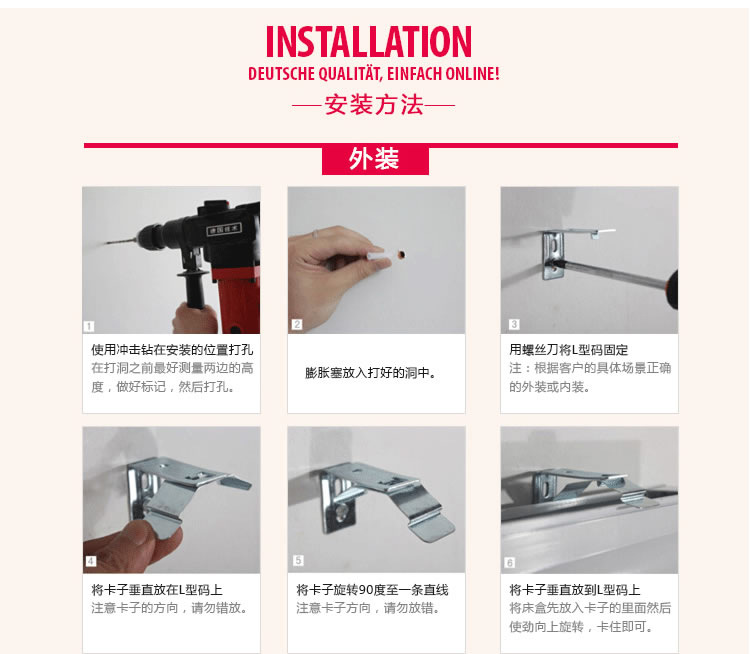 INSTALLATION
DEUTSCHE QUALITÄT, EINFACH ONLINE!
—安装方法—

外装

德国技术

1
使用冲击钻在安装的位置打孔
在打洞之前最好测量两边的高度，做好标记，然后打孔。

2
膨胀塞放入打好的洞中。

3
用螺丝刀将L型码固定
注：根据客户的具体场景正确的外装或内装。

4
将卡子垂直放在L型码上
注意卡子的方向，请勿错放。

5
将卡子旋转90度至一条直线
注意卡子方向，请勿放错。

6
将卡子垂直放到L型码上
将床盒先放入卡子的里面然后使劲向上旋转，卡住即可。