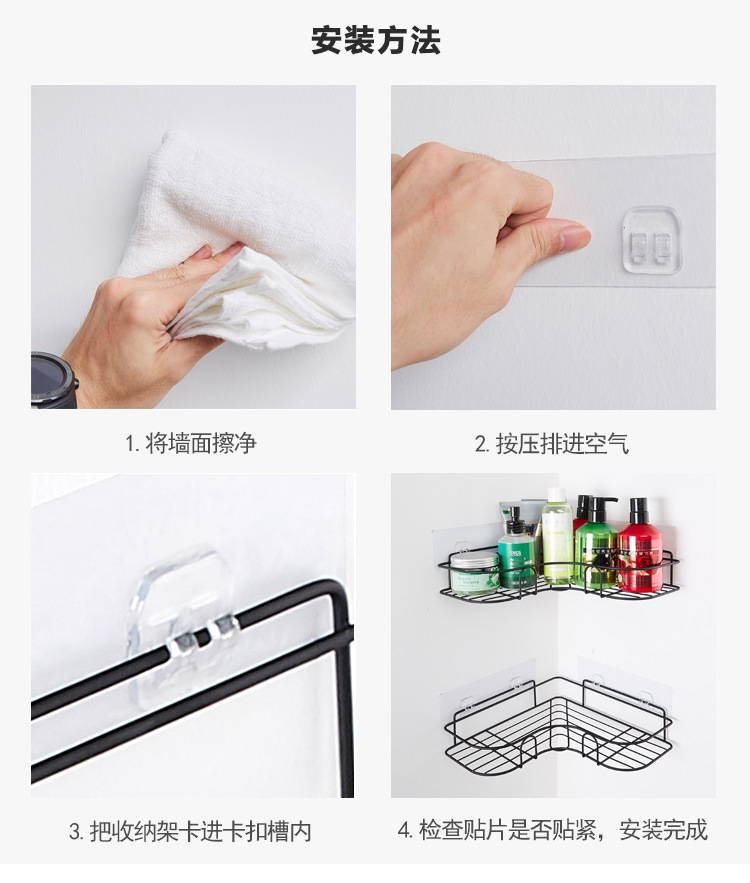 安装方法

1. 将墙面擦净

2. 按压排进空气

3. 把收纳架卡进卡扣槽内

4. 检查贴片是否贴紧，安装完成