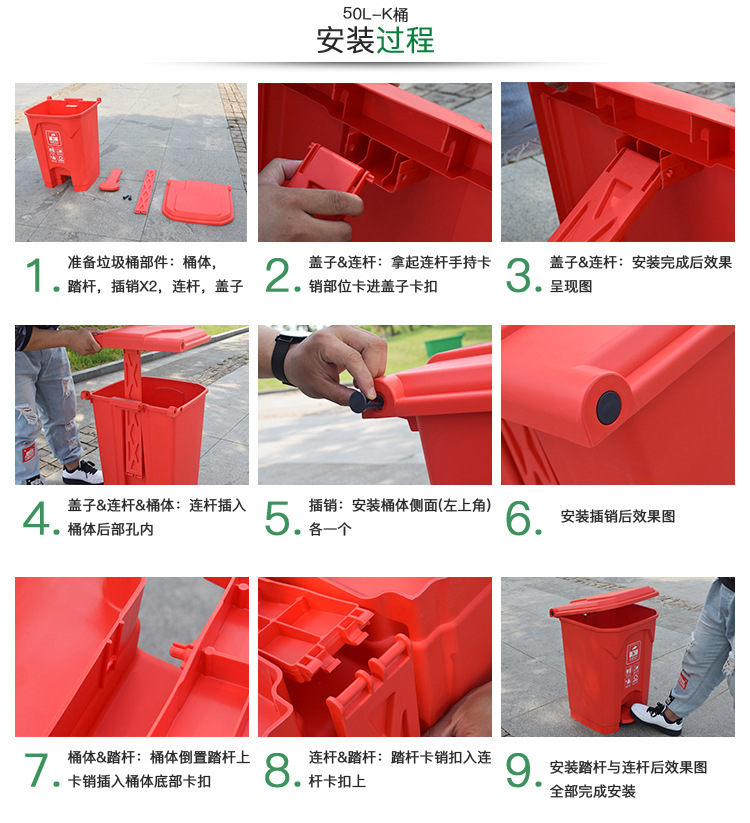 50L-K桶
安装过程

1. 准备垃圾桶部件：桶体，踏杆，插销X2，连杆，盖子

2. 盖子&连杆：拿起连杆手持卡销部位卡进盖子卡扣

3. 盖子&连杆：安装完成后效果呈现图

4. 盖子&连杆&桶体：连杆插入桶体后部孔内

5. 插销：安装桶体侧面(左上角)各一个

6. 安装插销后效果图

7. 桶体&踏杆：桶体倒置踏杆上卡销插入桶体底部卡扣

8. 连杆&踏杆：踏杆卡销扣入连杆卡扣上

9. 安装踏杆与连杆后效果图
全部完成安装