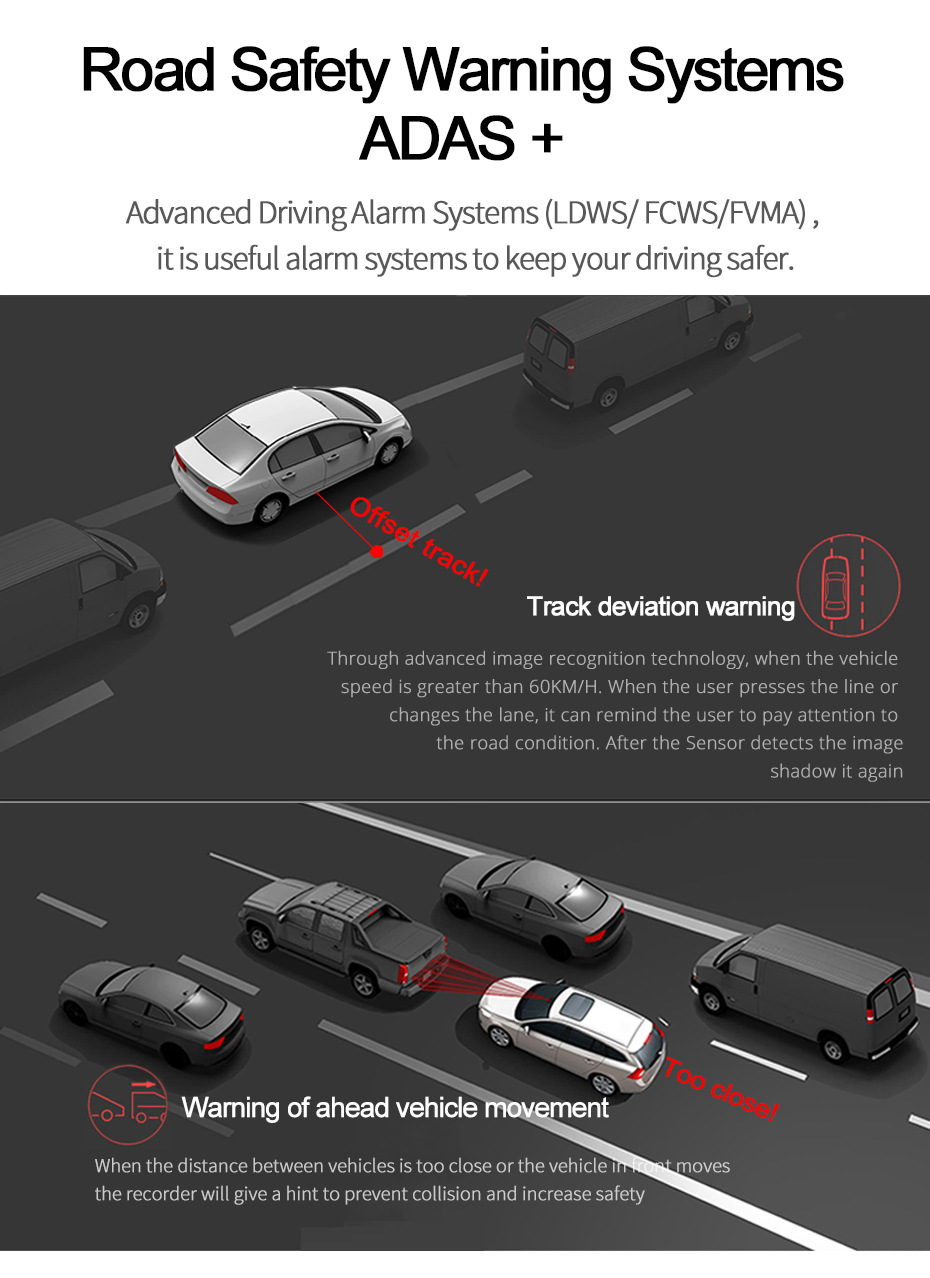 Road Safety Warning Systems ADAS +

Advanced Driving Alarm Systems (LDWS/ FCWS/FVMA) , it is useful alarm systems to keep your driving safer.

Offset track!

Track deviation warning

Through advanced image recognition technology, when the vehicle speed is greater than 60KM/H. When the user presses the line or changes the lane, it can remind the user to pay attention to the road condition. After the Sensor detects the image shadow it again

Too close!

Warning of ahead vehicle movement

When the distance between vehicles is too close or the vehicle in front moves the recorder will give a hint to prevent collision and increase safety