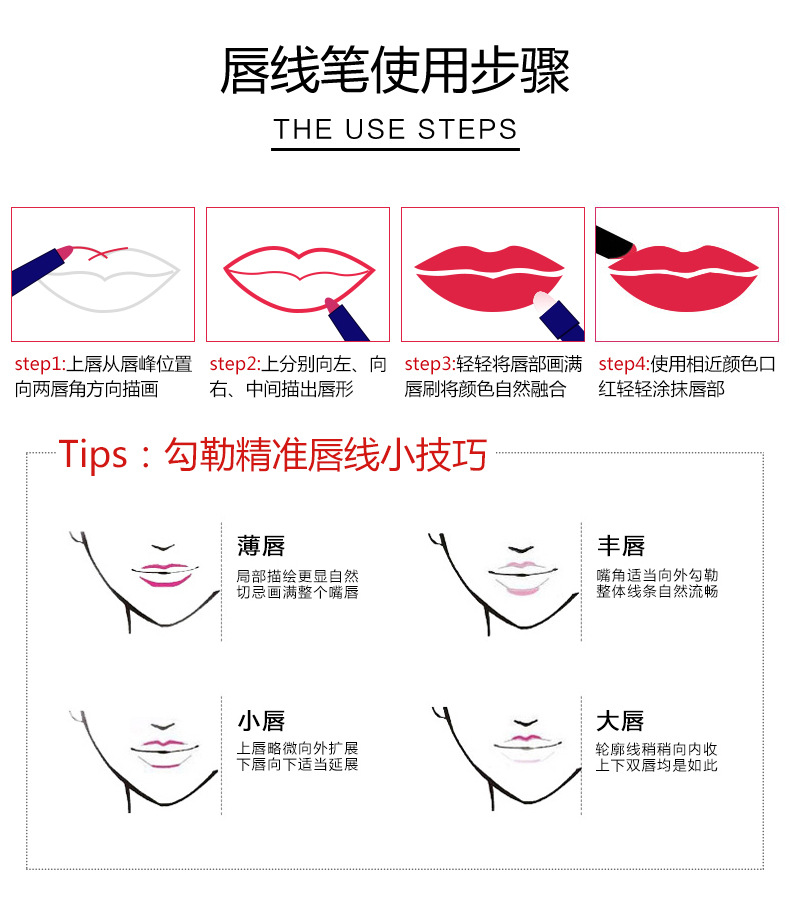 唇线笔使用步骤

THE USE STEPS

step1:上唇从唇峰位置向两唇角方向描画

step2:上分别向左、向右、中间描出唇形

step3:轻轻将唇部画满唇刷将颜色自然融合

step4:使用相近颜色口红轻轻涂抹唇部

Tips：勾勒精准唇线小技巧

薄唇
局部描绘更显自然
切忌画满整个嘴唇

丰唇
嘴角适当向外勾勒
整体线条自然流畅

小唇
上唇略微向外扩展
下唇向下适当延展

大唇
轮廓线稍稍向内收
上下双唇均是如此