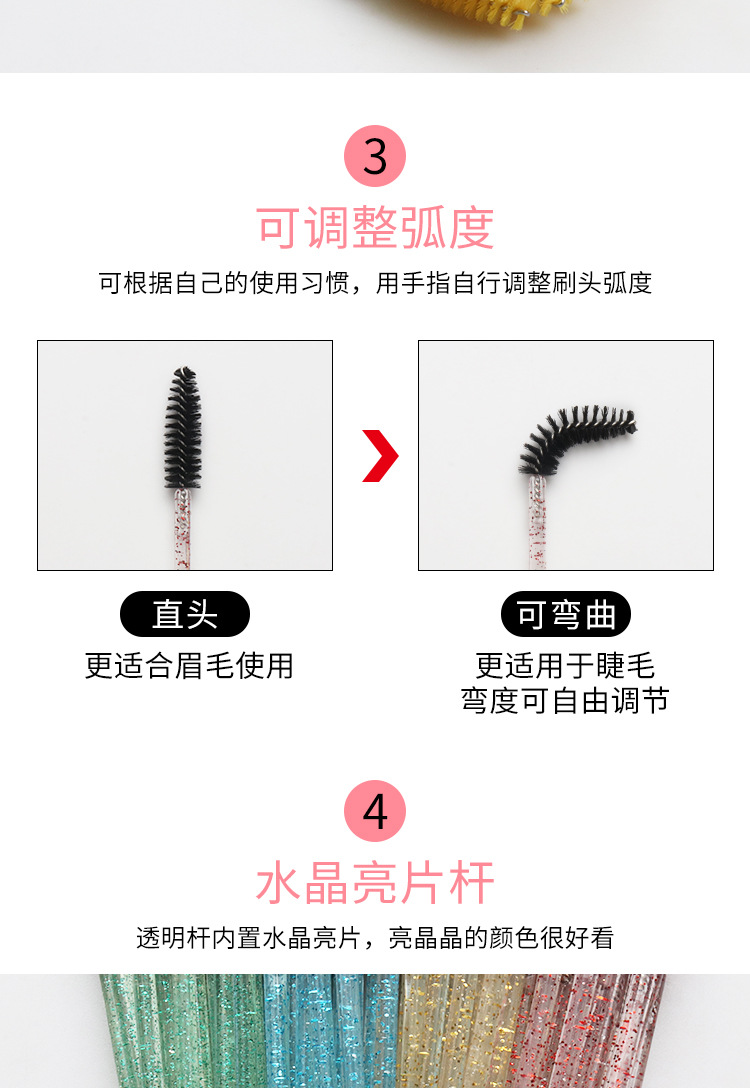 3

可调整弧度

可根据自己的使用习惯，用手指自行调整刷头弧度

直头

更适合眉毛使用

可弯曲

更适用于睫毛
弯度可自由调节

4

水晶亮片杆

透明杆内置水晶亮片，亮晶晶的颜色很好看