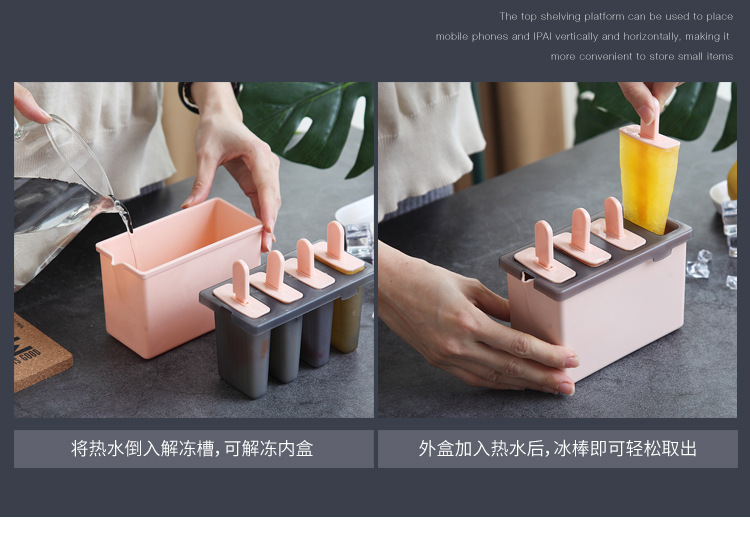 The top shelving platform can be used to place mobile phones and IPAI vertically and horizontally, making it more convenient to store small items

将热水倒入解冻槽,可解冻内盒

外盒加入热水后,冰棒即可轻松取出