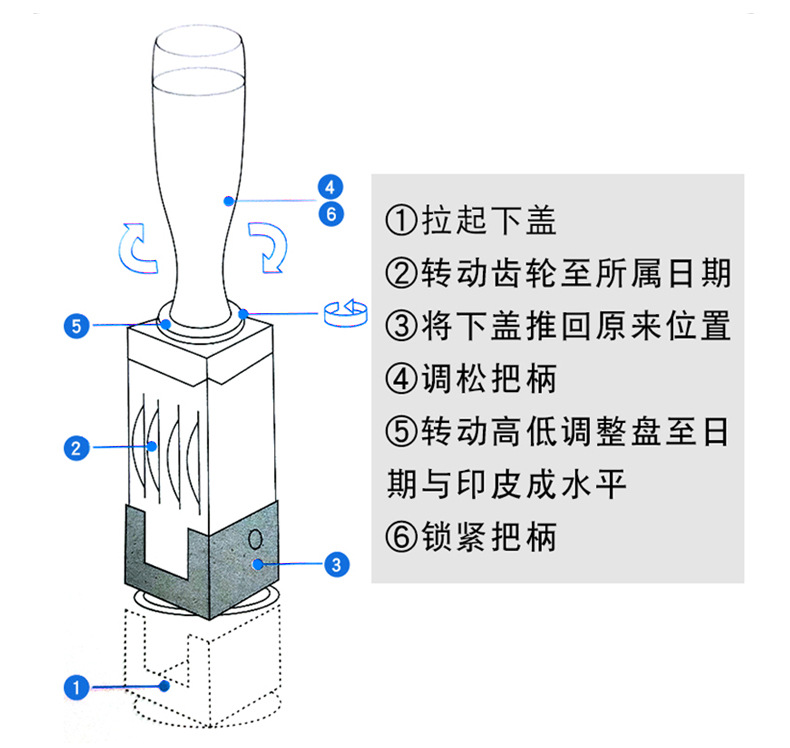 4
6
5
2
3
1

①拉起下盖
②转动齿轮至所属日期
③将下盖推回原来位置
④调松把柄
⑤转动高低调整盘至日期与印皮成水平
⑥锁紧把柄