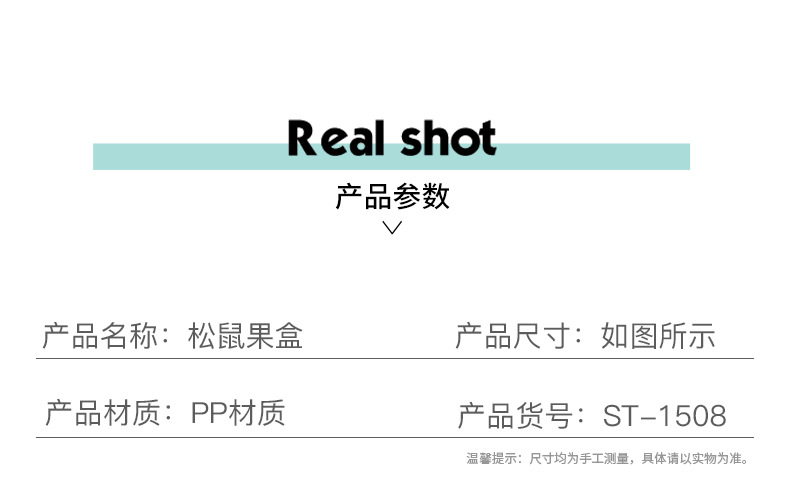 Real shot

产品参数

产品名称：松鼠果盒 产品尺寸：如图所示

产品材质：PP材质 产品货号：ST-1508

温馨提示：尺寸均为手工测量，具体请以实物为准。