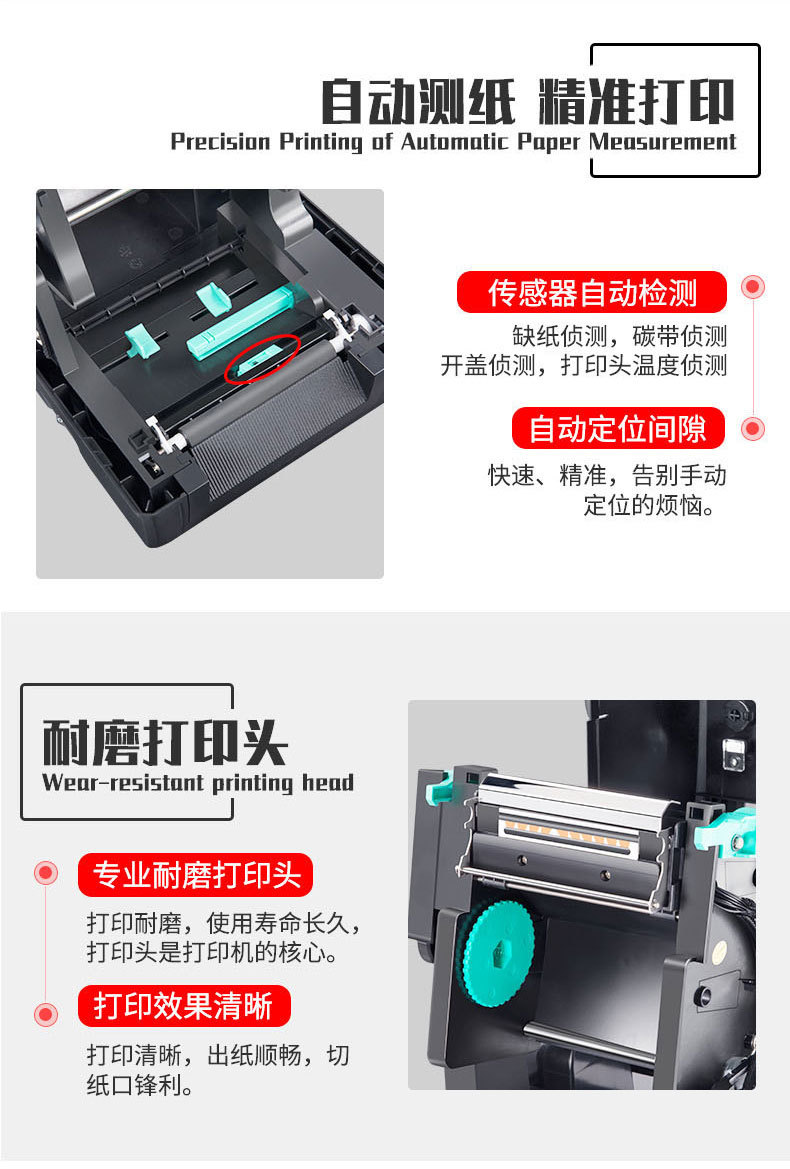 自动测纸 精准打印
Precision Printing of Automatic Paper Measurement

传感器自动检测
缺纸侦测，碳带侦测
开盖侦测，打印头温度侦测

自动定位间隙
快速、精准，告别手动定位的烦恼。

耐磨打印头
Wear-resistant printing head

专业耐磨打印头
打印耐磨，使用寿命长久，打印头是打印机的核心。

打印效果清晰
打印清晰，出纸顺畅，切纸口锋利。