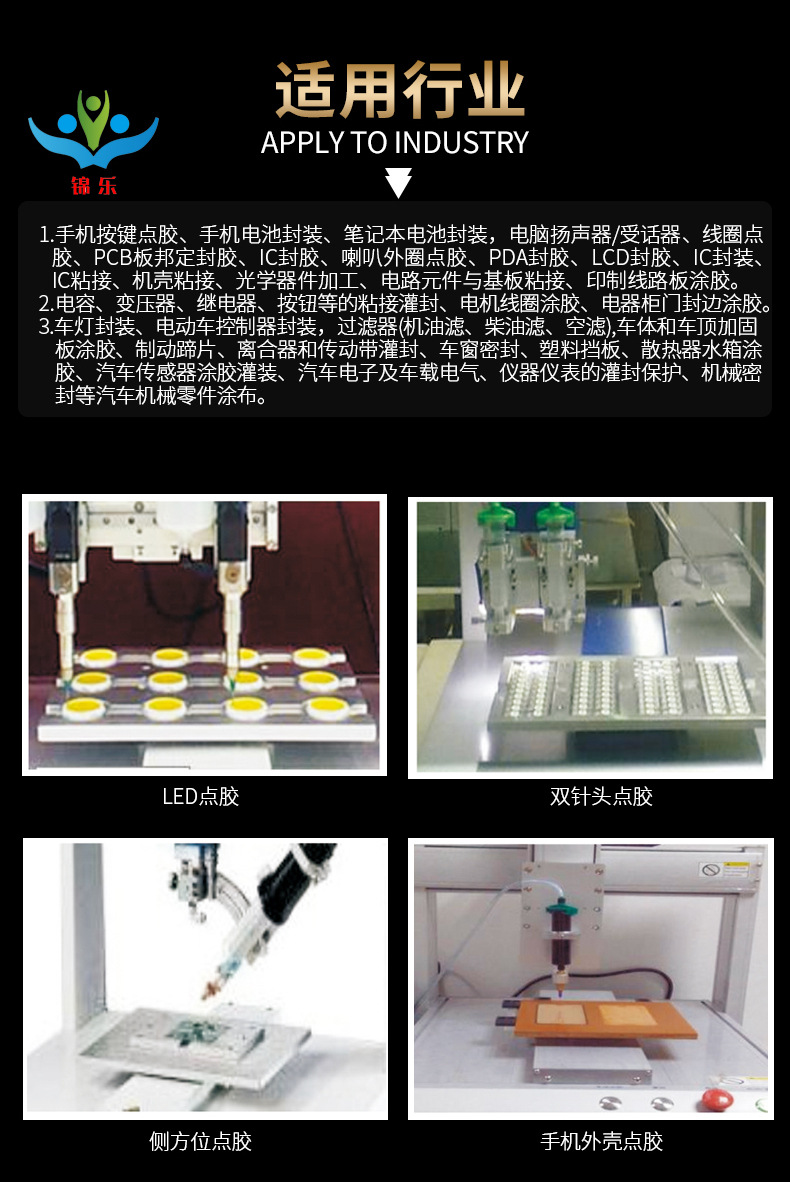 锦乐

适用行业
APPLY TO INDUSTRY

1.手机按键点胶、手机电池封装、笔记本电池封装，电脑扬声器/受话器、线圈点胶、PCB板邦定封胶、IC封胶、喇叭外圈点胶、PDA封胶、LCD封胶、IC封装、IC粘接、机壳粘接、光学器件加工、电路元件与基板粘接、印制线路板涂胶。
2.电容、变压器、继电器、按钮等的粘接灌封、电机线圈涂胶、电器柜门封边涂胶。
3.车灯封装、电动车控制器封装，过滤器(机油滤、柴油滤、空滤),车体和车顶加固板涂胶、制动蹄片、离合器和传动带灌封、车窗密封、塑料挡板、散热器水箱涂胶、汽车传感器涂胶灌装、汽车电子及车载电气、仪器仪表的灌封保护、机械密封等汽车机械零件涂布。

LED点胶

双针头点胶

侧方位点胶

手机外壳点胶