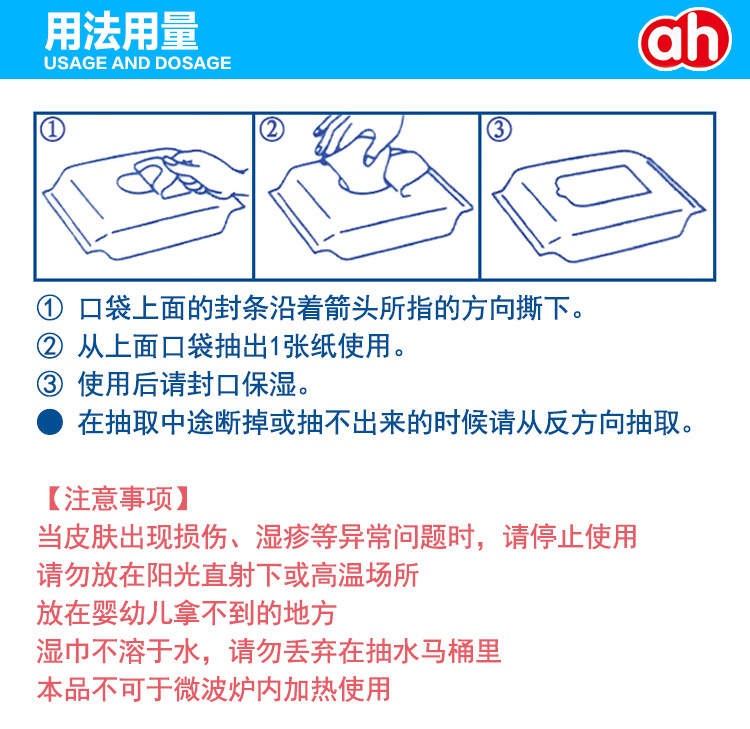 用法用量
USAGE AND DOSAGE

ah

①

②

③

① 口袋上面的封条沿着箭头所指的方向撕下。
② 从上面口袋抽出1张纸使用。
③ 使用后请封口保湿。
● 在抽取中途断掉或抽不出来的时候请从反方向抽取。

【注意事项】
当皮肤出现损伤、湿疹等异常问题时，请停止使用
请勿放在阳光直射下或高温场所
放在婴幼儿拿不到的地方
湿巾不溶于水，请勿丢弃在抽水马桶里
本品不可于微波炉内加热使用