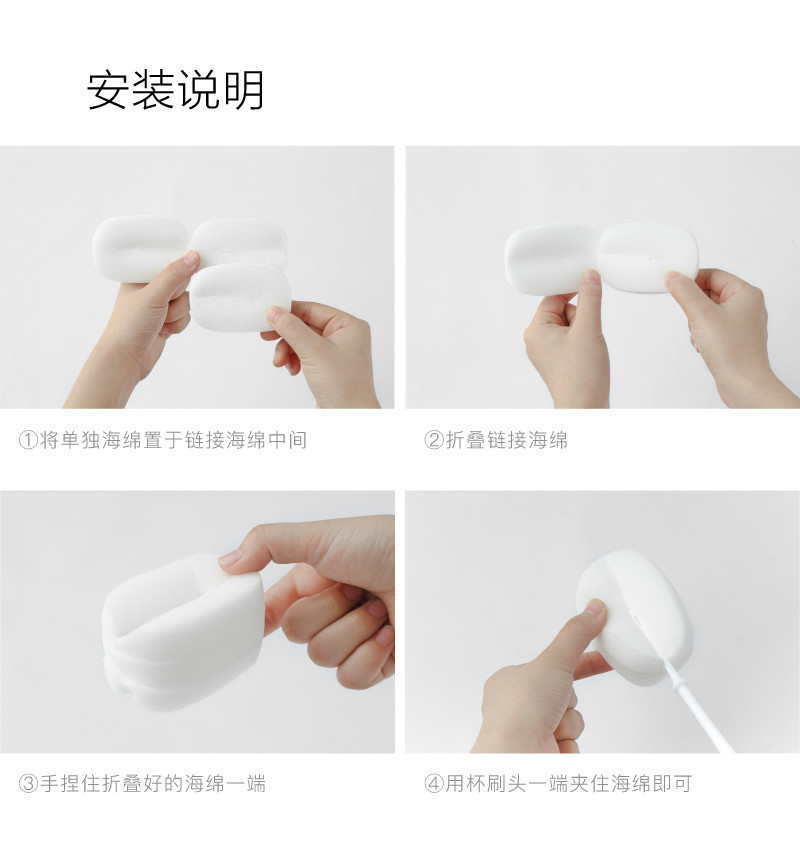 安装说明

①将单独海绵置于链接海绵中间

②折叠链接海绵

③手捏住折叠好的海绵一端

④用杯刷头一端夹住海绵即可