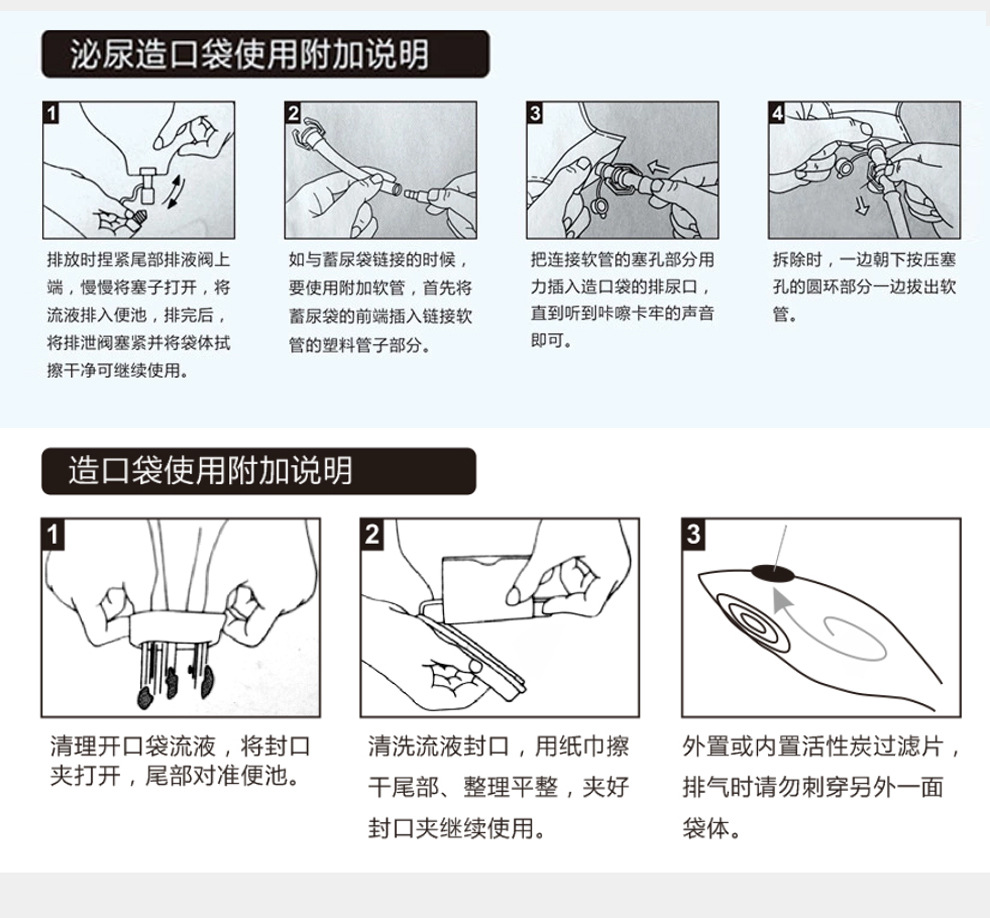 泌尿造口袋使用附加说明

1

排放时捏紧尾部排液阀上端，慢慢将塞子打开，将流液排入便池，排完后，将排泄阀塞紧并将袋体拭擦干净可继续使用。

2

如与蓄尿袋链接的时候，要使用附加软管，首先将蓄尿袋的前端插入链接软管的塑料管子部分。

3

把连接软管的塞孔部分用力插入造口袋的排尿口，直到听到咔嚓卡牢的声音即可。

4

拆除时，一边朝下按压塞孔的圆环部分一边拔出软管。

造口袋使用附加说明

1

清理开口袋流液，将封口夹打开，尾部对准便池。

2

清洗流液封口，用纸巾擦干尾部、整理平整，夹好封口夹继续使用。

3

外置或内置活性炭过滤片，排气时请勿刺穿另外一面袋体。