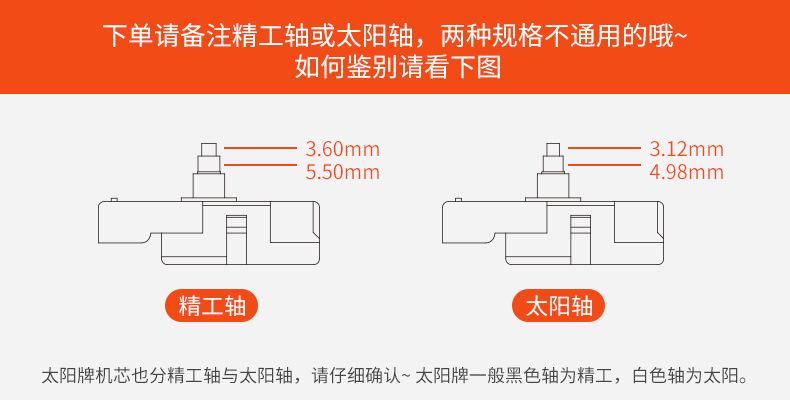 下单请备注精工轴或太阳轴，两种规格不通用的哦~
如何鉴别请看下图

3.60mm
5.50mm

3.12mm
4.98mm

精工轴

太阳轴

太阳牌机芯也分精工轴与太阳轴，请仔细确认~ 太阳牌一般黑色轴为精工，白色轴为太阳。