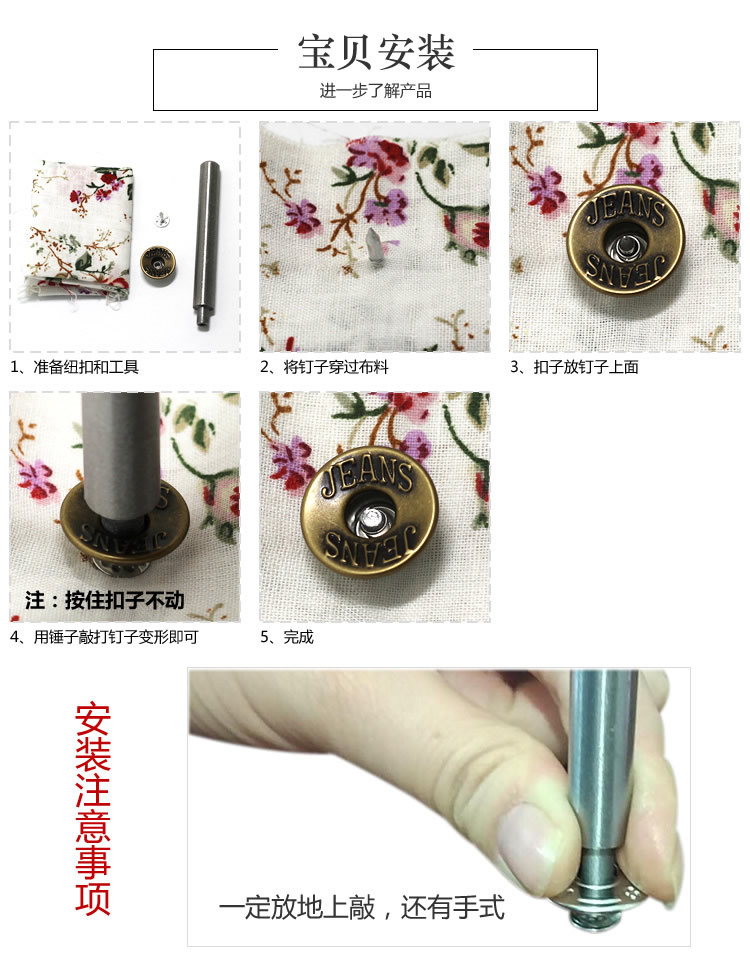 宝贝安装
进一步了解产品

1、准备纽扣和工具

2、将钉子穿过布料

JEANS
JEANS
3、扣子放钉子上面

JEANS
注：按住扣子不动
4、用锤子敲打钉子变形即可

JEANS
JEANS
5、完成

安装注意事项

一定放地上敲，还有手式