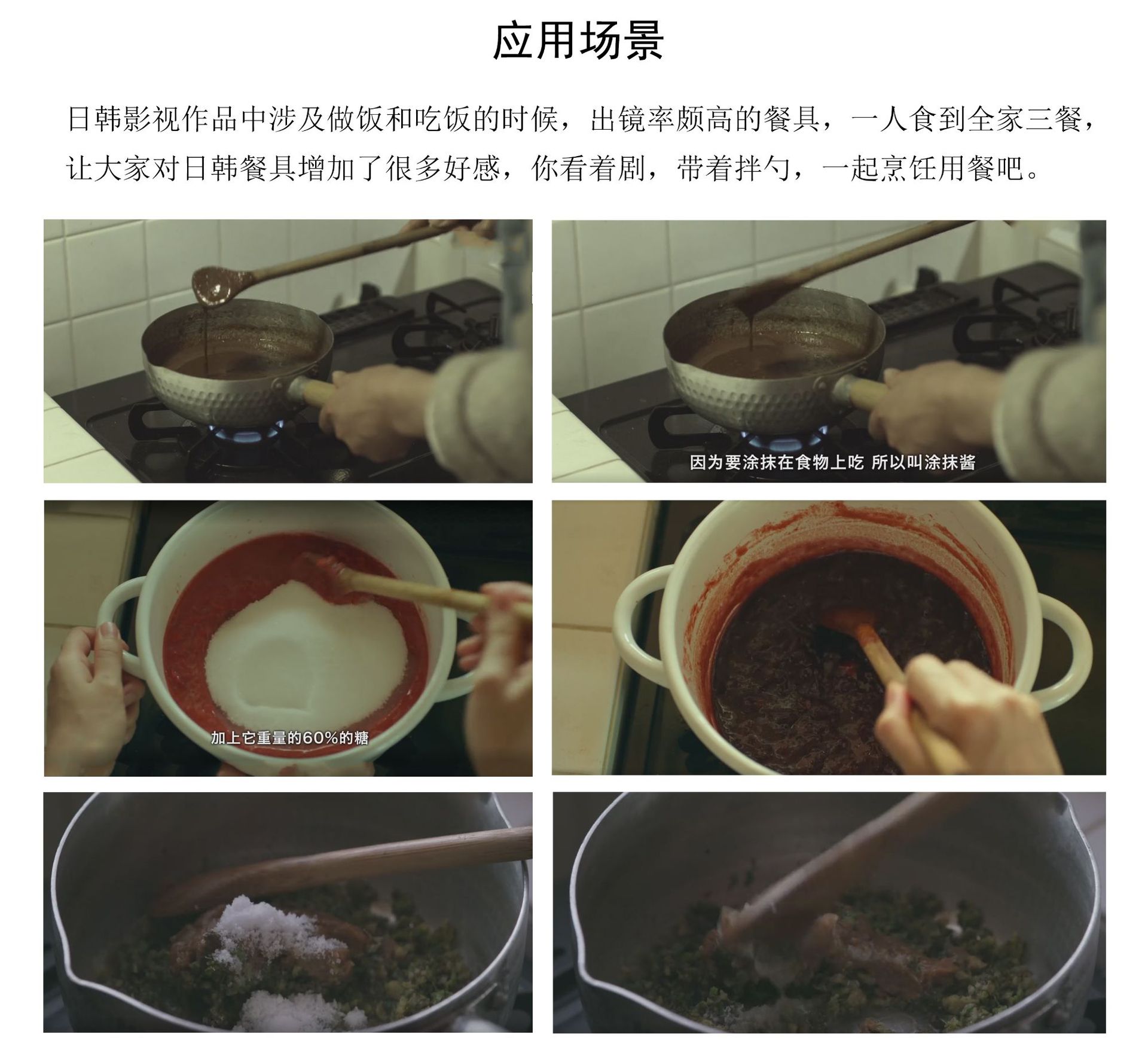 应用场景

日韩影视作品中涉及做饭和吃饭的时候，出镜率颇高的餐具，一人食到全家三餐，让大家对日韩餐具增加了很多好感，你看着剧，带着拌勺，一起烹饪用餐吧。

因为要涂抹在食物上吃 所以叫涂抹酱

加上它重量的60%的糖