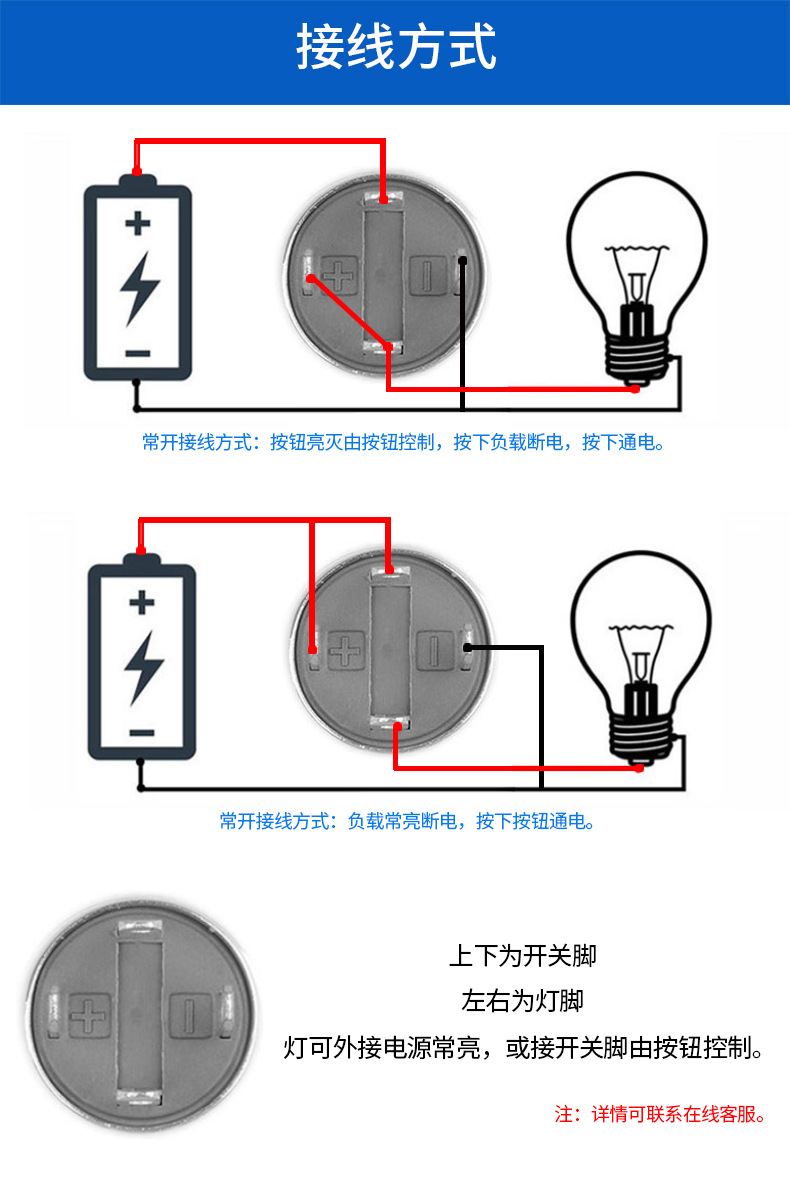 接线方式

常开接线方式：按钮亮灭由按钮控制，按下负载断电，按下通电。

常开接线方式：负载常亮断电，按下按钮通电。

上下为开关脚
左右为灯脚
灯可外接电源常亮，或接开关脚由按钮控制。

注：详情可联系在线客服。