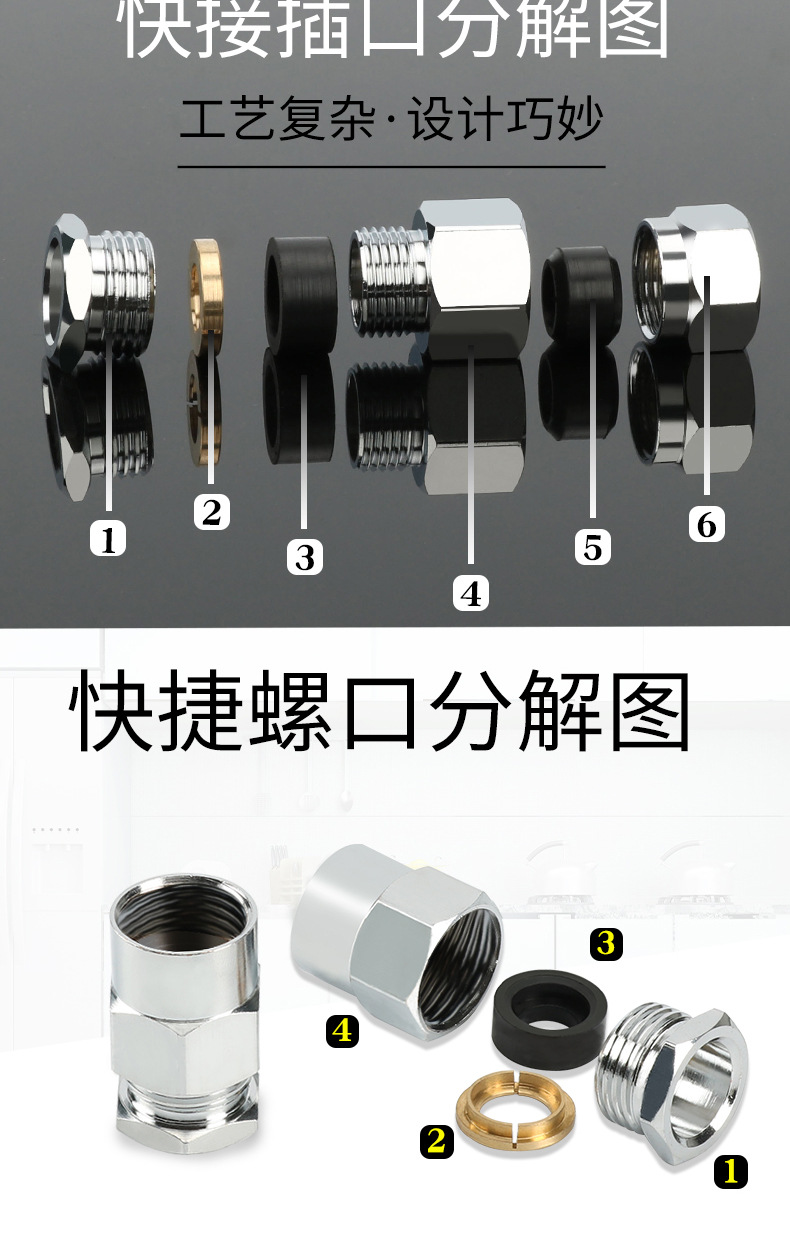 快接插口分解图

工艺复杂·设计巧妙

1
2
3
4
5
6

快捷螺口分解图

3
4
2
1