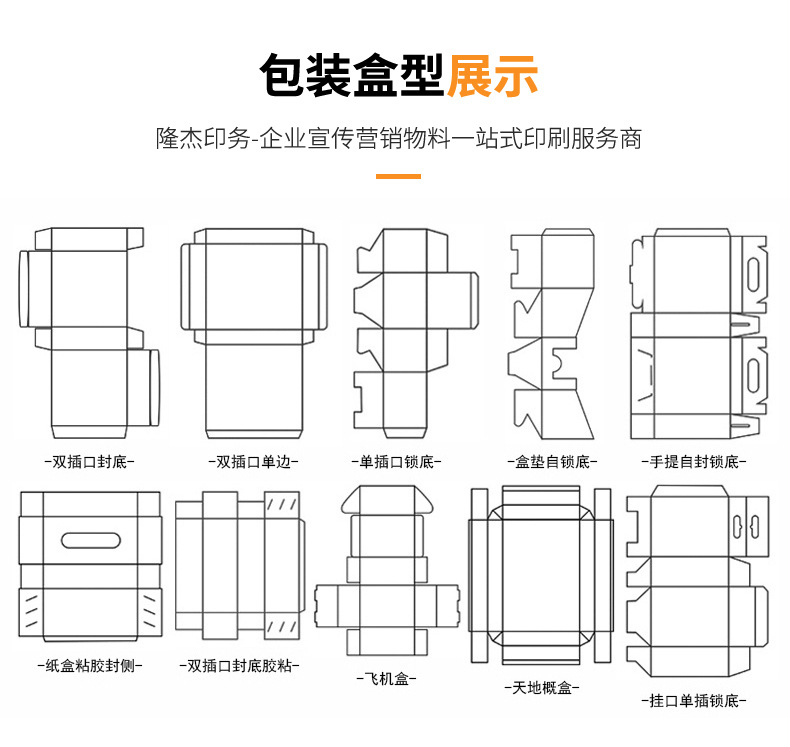 包装盒型展示

隆杰印务-企业宣传营销物料一站式印刷服务商

-双插口封底-

-双插口单边-

-单插口锁底-

-盒垫自锁底-

-手提自封锁底-

-纸盒粘胶封侧-

-双插口封底胶粘-

-飞机盒-

-天地概盒-

-挂口单插锁底-