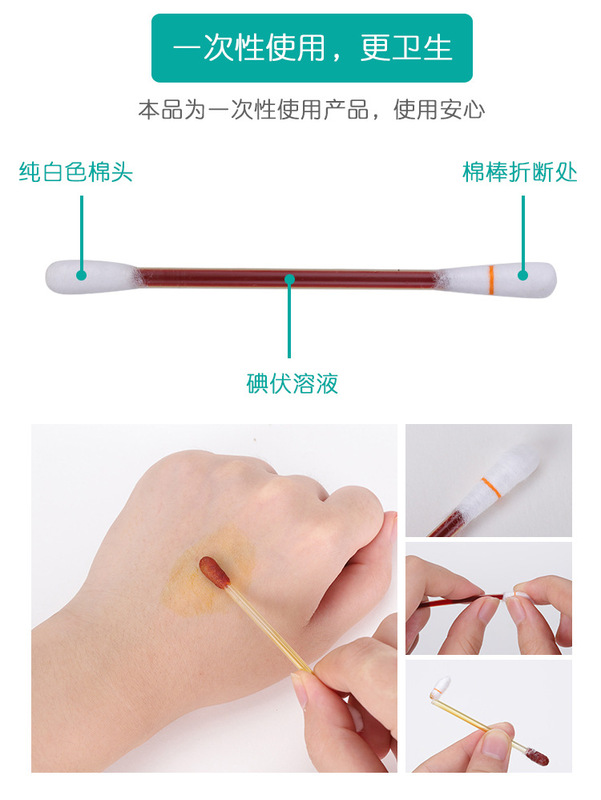 一次性使用，更卫生

本品为一次性使用产品，使用安心

纯白色棉头

棉棒折断处

碘伏溶液