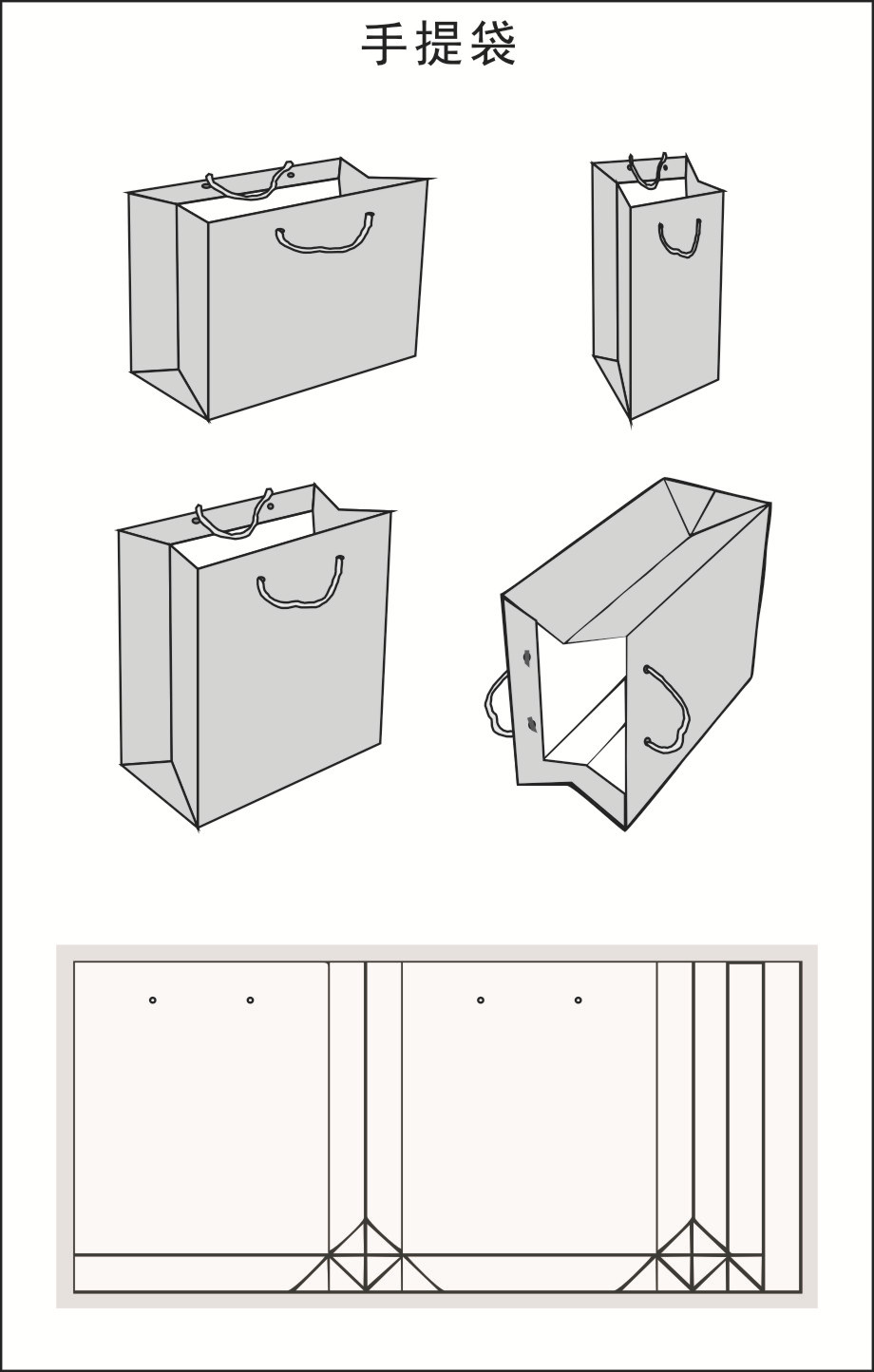 手提袋