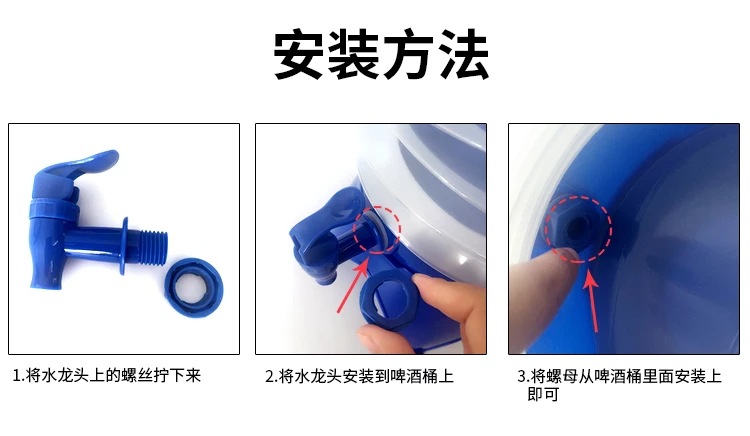 安装方法

1.将水龙头上的螺丝拧下来

2.将水龙头安装到啤酒桶上

3.将螺母从啤酒桶里面安装上即可