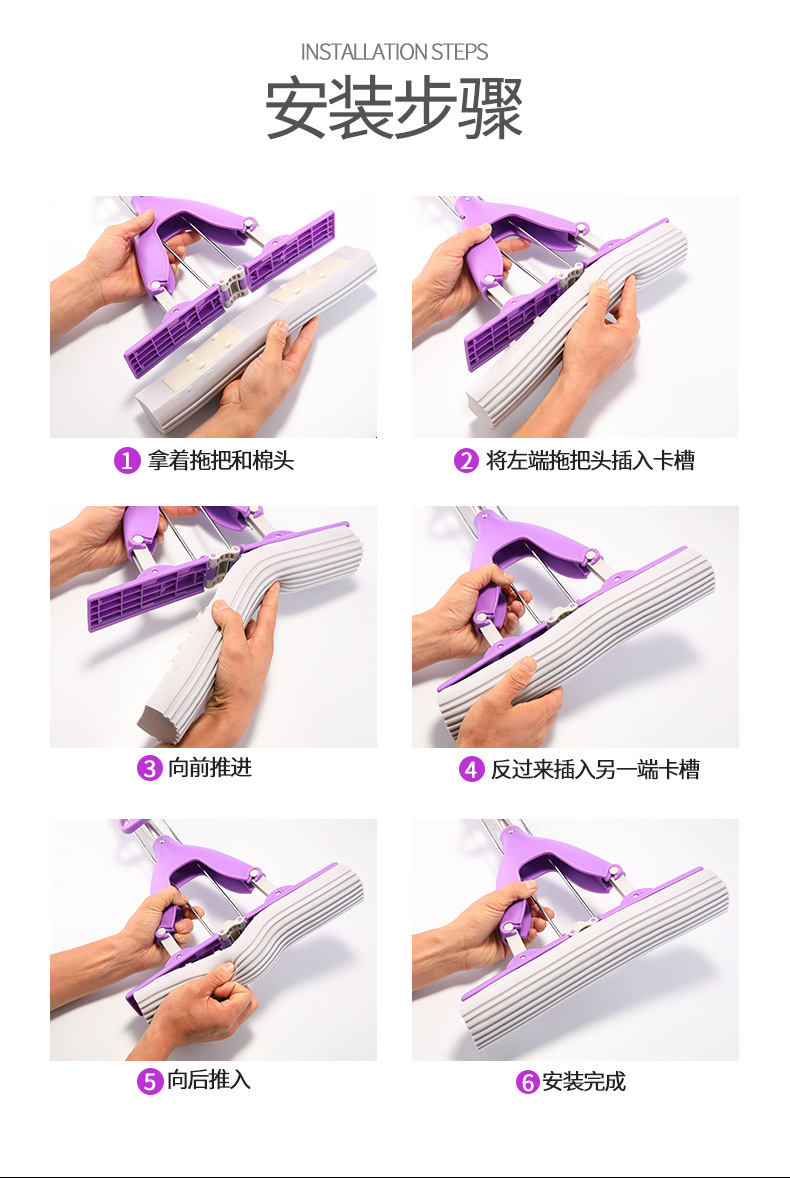 INSTALLATION STEPS

安装步骤

1 拿着拖把和棉头

2 将左端拖把头插入卡槽

3 向前推进

4 反过来插入另一端卡槽

5 向后推入

6 安装完成