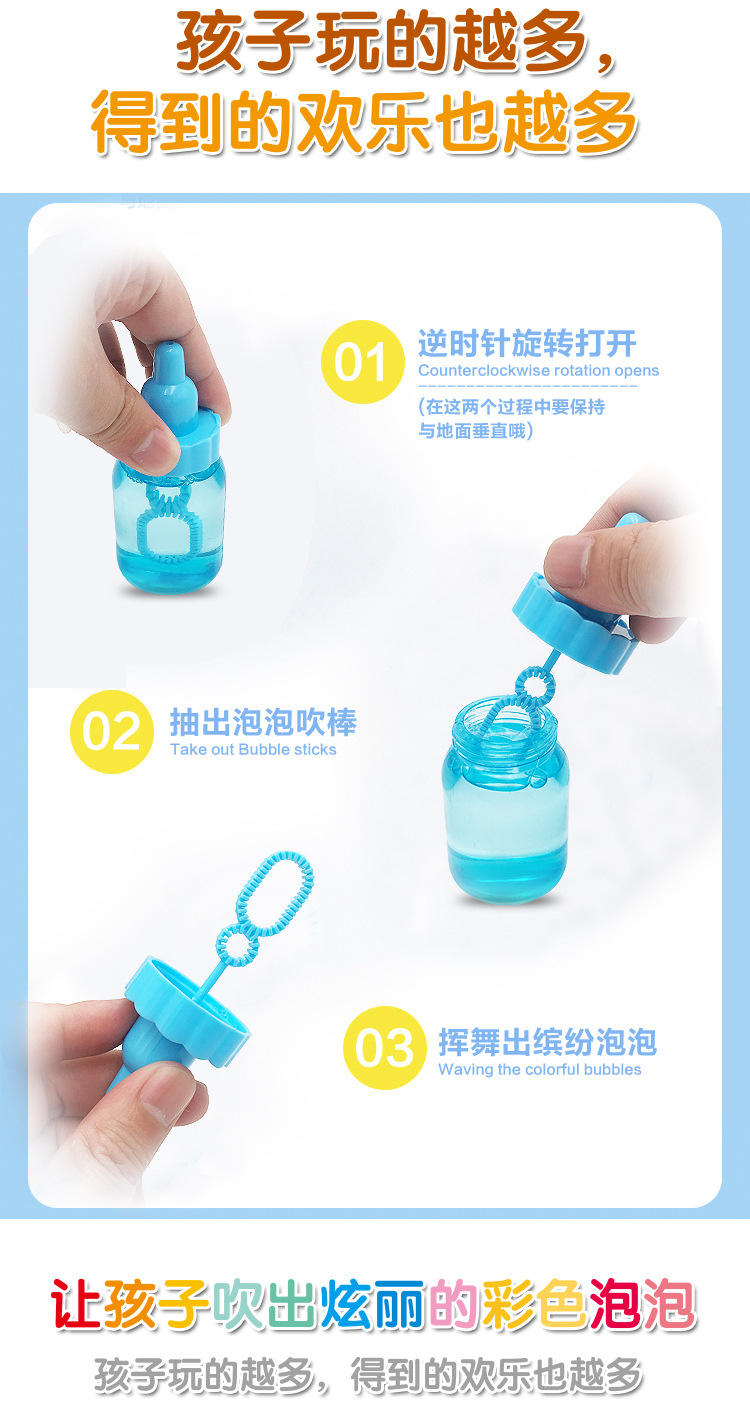 孩子玩的越多，
得到的欢乐也越多

01 逆时针旋转打开
Counterclockwise rotation opens
（在这两个过程中要保持与地面垂直哦）

02 抽出泡泡吹棒
Take out Bubble sticks

03 挥舞出缤纷泡泡
Waving the colorful bubbles

让孩子吹出炫丽的彩色泡泡
孩子玩的越多，得到的欢乐也越多