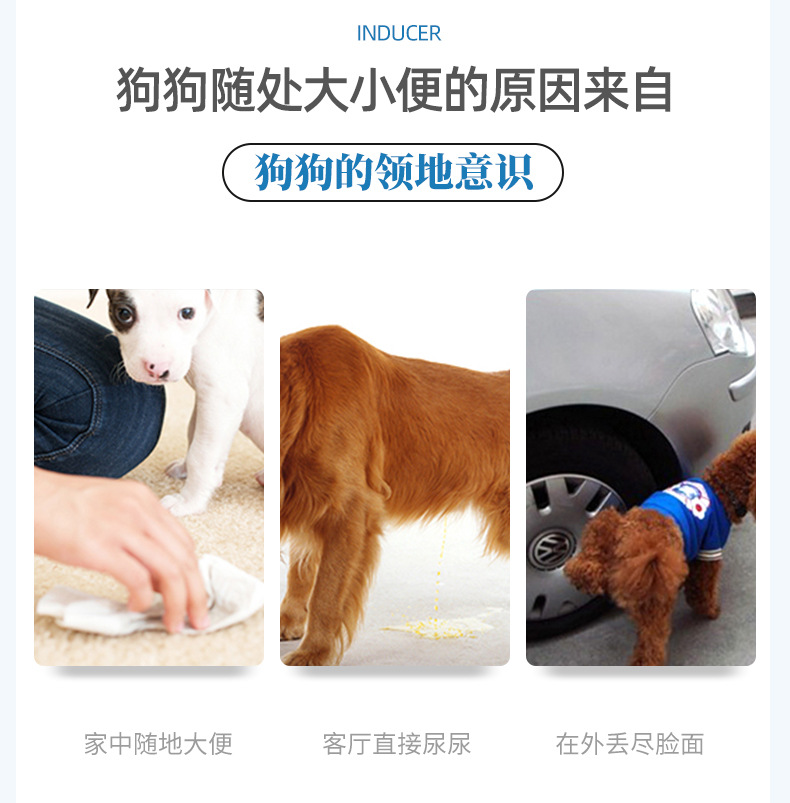 INDUCER

狗狗随处大小便的原因来自

狗狗的领地意识

家中随地大便

客厅直接尿尿

在外丢尽脸面