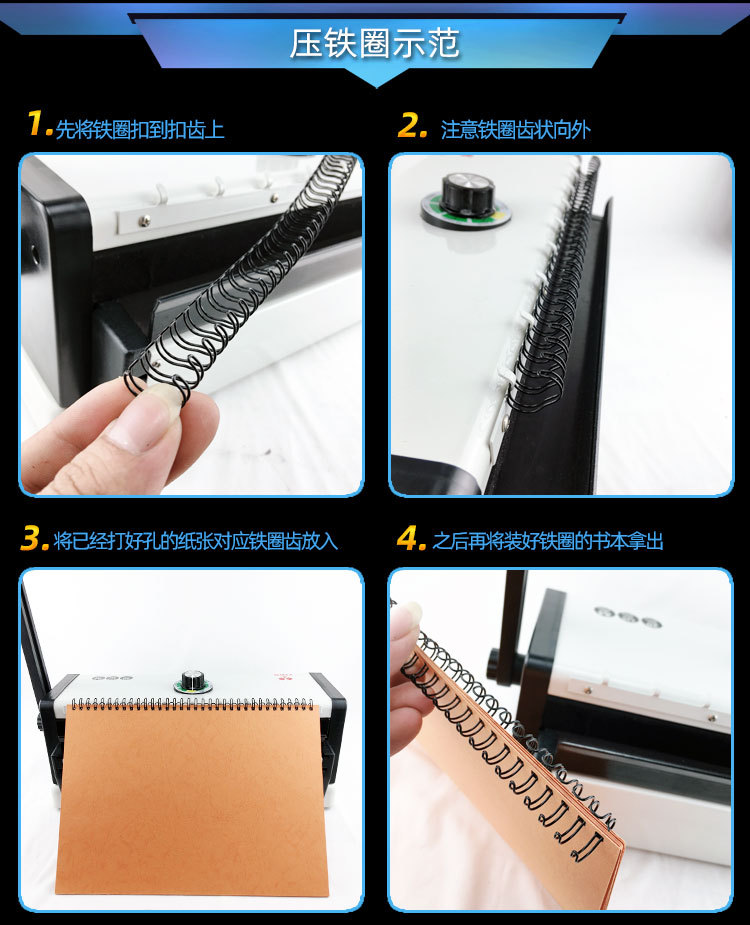 压铁圈示范

1. 先将铁圈扣到扣齿上

2. 注意铁圈齿状向外

3. 将已经打好孔的纸张对应铁圈齿放入

4. 之后再将装好铁圈的书本拿出