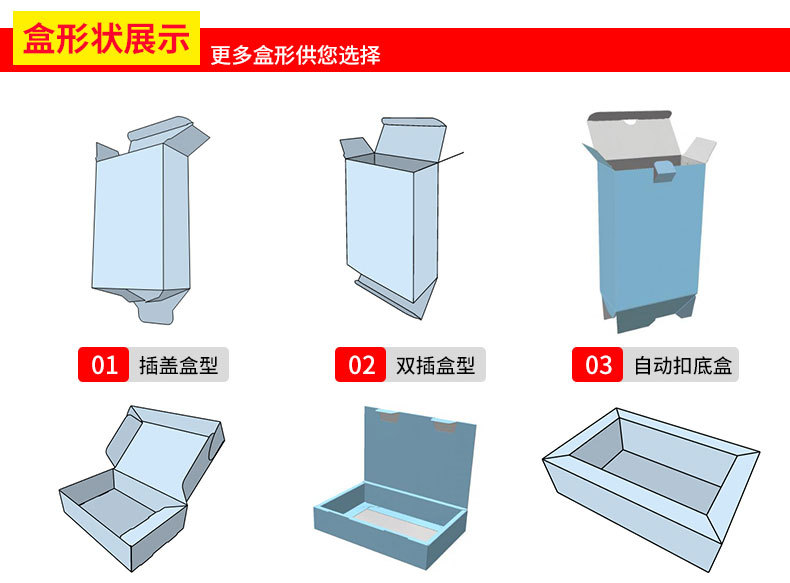 盒形状展示
更多盒形供您选择

01 插盖盒型
02 双插盒型
03 自动扣底盒