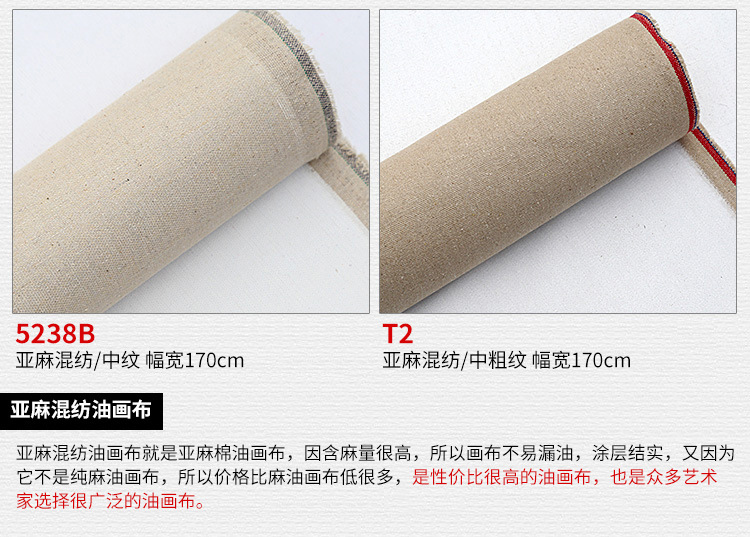 5238B
亚麻混纺/中纹 幅宽170cm

T2
亚麻混纺/中粗纹 幅宽170cm

亚麻混纺油画布

亚麻混纺油画布就是亚麻棉油画布，因含麻量很高，所以画布不易漏油，涂层结实，又因为它不是纯麻油画布，所以价格比麻油画布低很多，是性价比很高的油画布，也是众多艺术家选择很广泛的油画布。