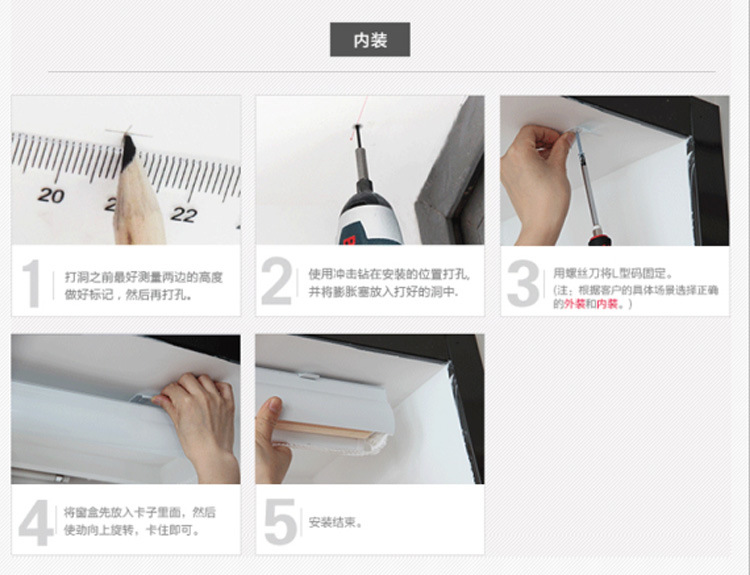 内装

20 2 22

1 打洞之前最好测量两边的高度做好标记，然后再打孔。

2 使用冲击钻在安装的位置打孔，并将膨胀塞放入打好的洞中.

3 用螺丝刀将L型码固定。
（注：根据客户的具体场景选择正确的外装和内装。）

4 将窗盒先放入卡子里面，然后使劲向上旋转，卡住即可。

5 安装结束。