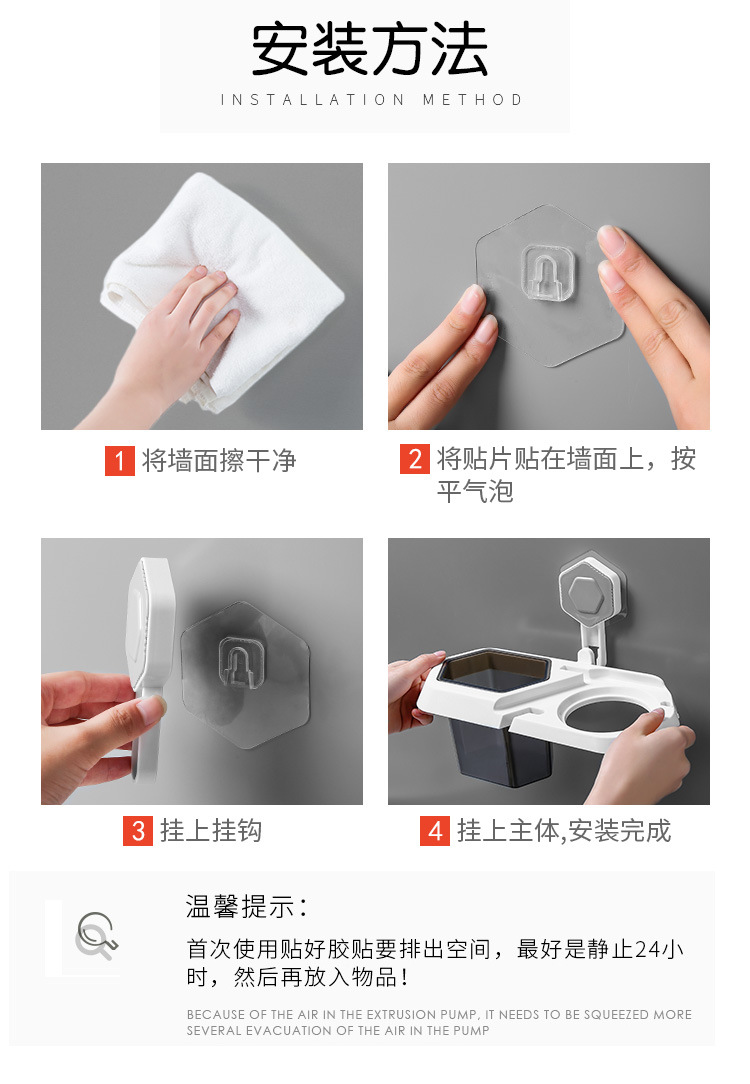 安装方法
INSTALLATION METHOD

1 将墙面擦干净

2 将贴片贴在墙面上，按平气泡

3 挂上挂钩

4 挂上主体,安装完成

温馨提示：

首次使用贴好胶贴要排出空间，最好是静止24小时，然后再放入物品！

BECAUSE OF THE AIR IN THE EXTRUSION PUMP, IT NEEDS TO BE SQUEEZED MORE SEVERAL EVACUATION OF THE AIR IN THE PUMP