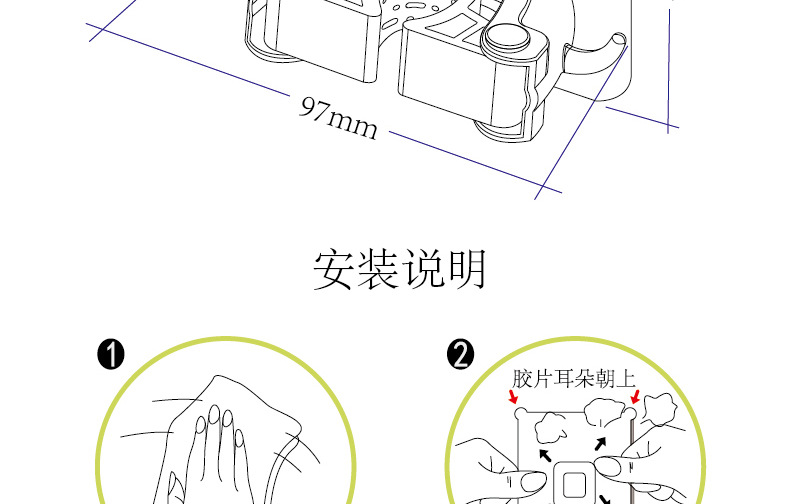 97mm

安装说明

1

2

胶片耳朵朝上