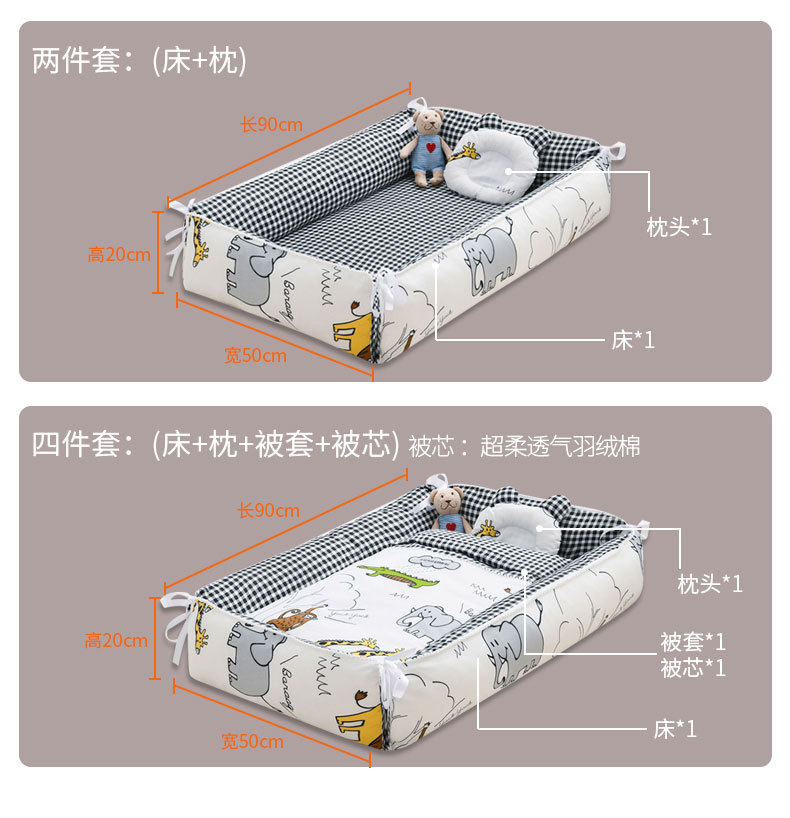 两件套：(床+枕)

长90cm

高20cm

宽50cm

枕头*1

床*1

四件套：(床+枕+被套+被芯) 被芯：超柔透气羽绒棉

长90cm

高20cm

宽50cm

枕头*1

被套*1
被芯*1

床*1