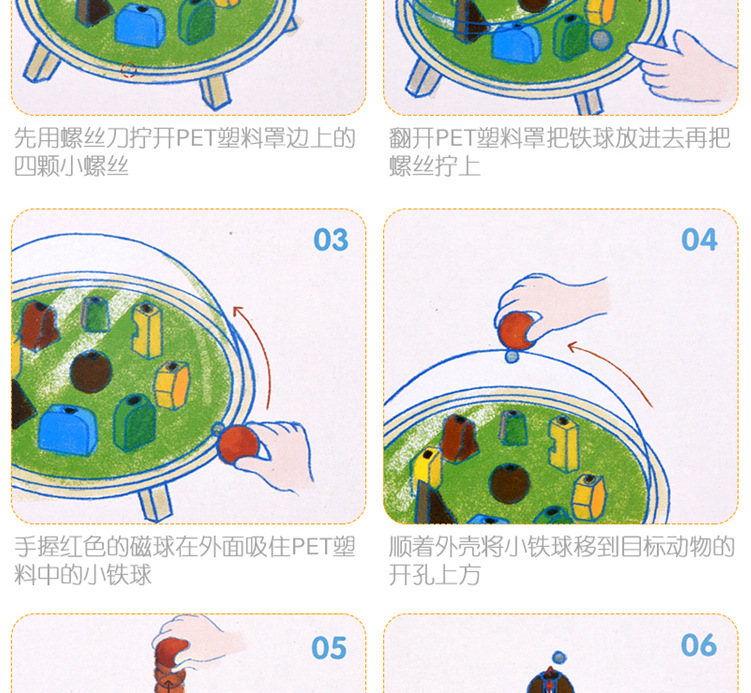 先用螺丝刀拧开PET塑料罩边上的四颗小螺丝

翻开PET塑料罩把铁球放进去再把螺丝拧上

03

手握红色的磁球在外面吸住PET塑料中的小铁球

04

顺着外壳将小铁球移到目标动物的开孔上方

05

06