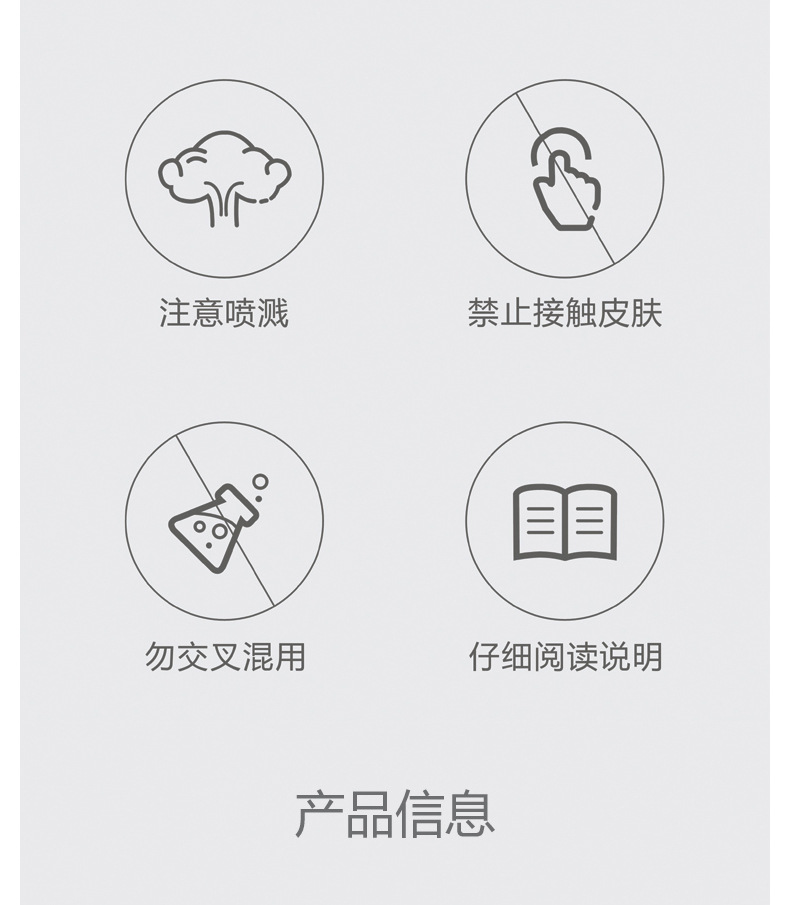 注意喷溅

禁止接触皮肤

勿交叉混用

仔细阅读说明

产品信息