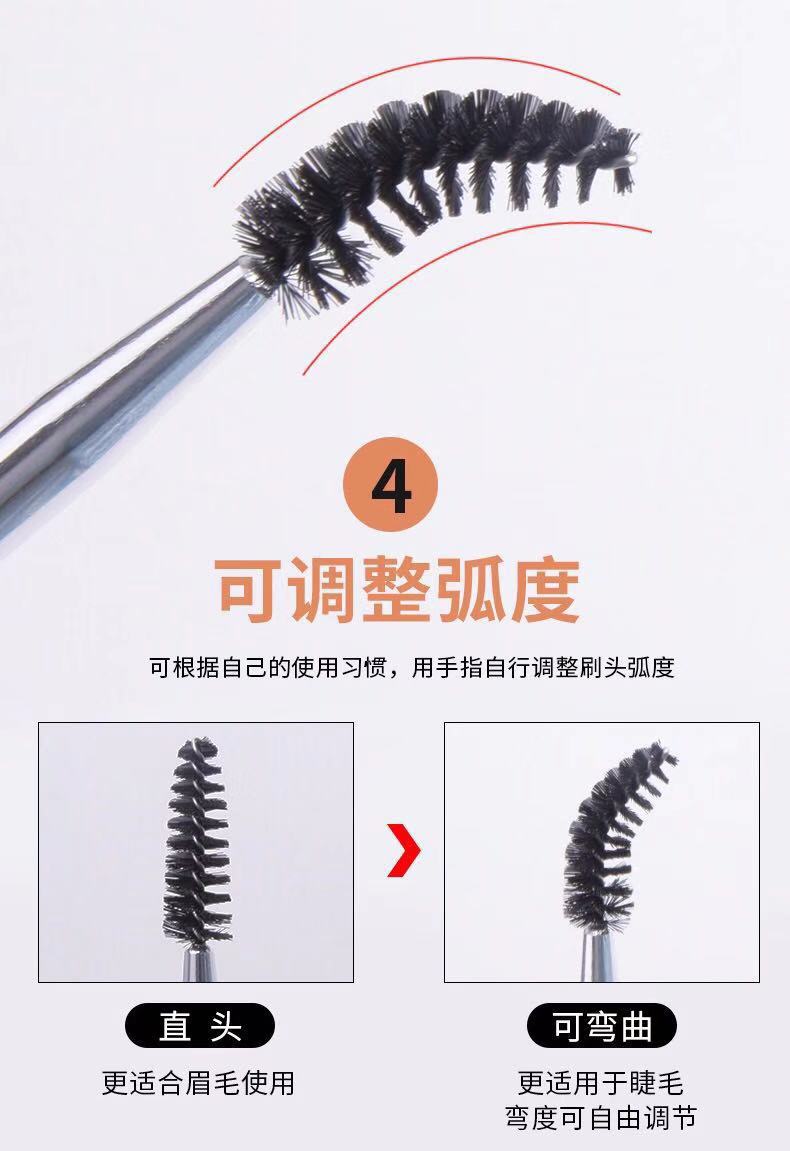 4

可调整弧度

可根据自己的使用习惯，用手指自行调整刷头弧度

直 头

更适合眉毛使用

可弯曲

更适用于睫毛
弯度可自由调节