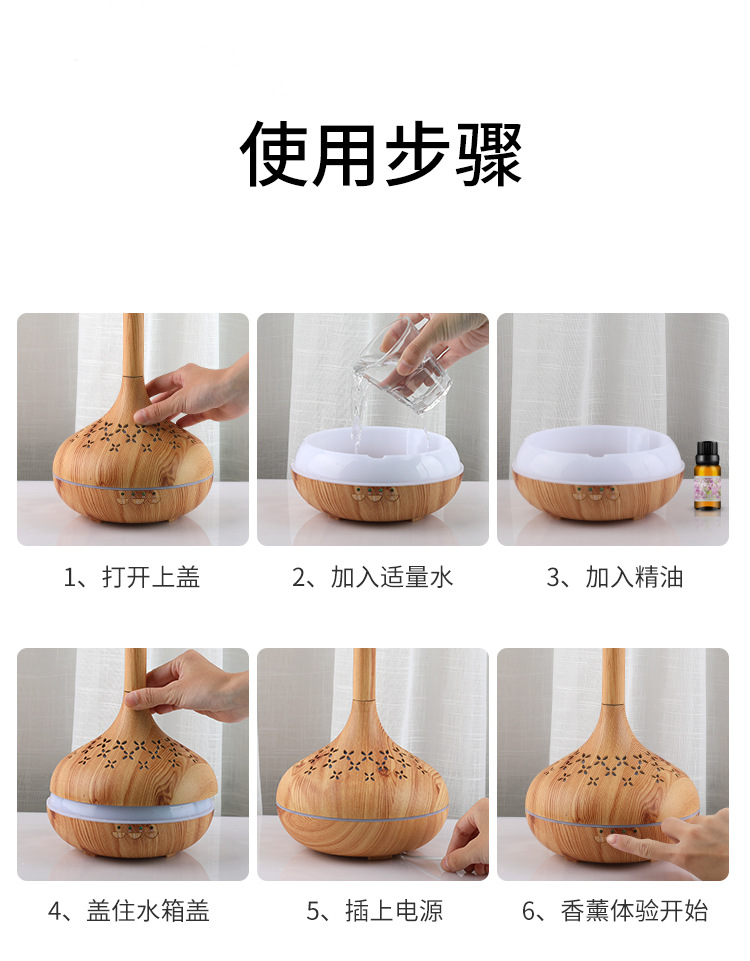 使用步骤

1、打开上盖

2、加入适量水

3、加入精油

4、盖住水箱盖

5、插上电源

6、香薰体验开始