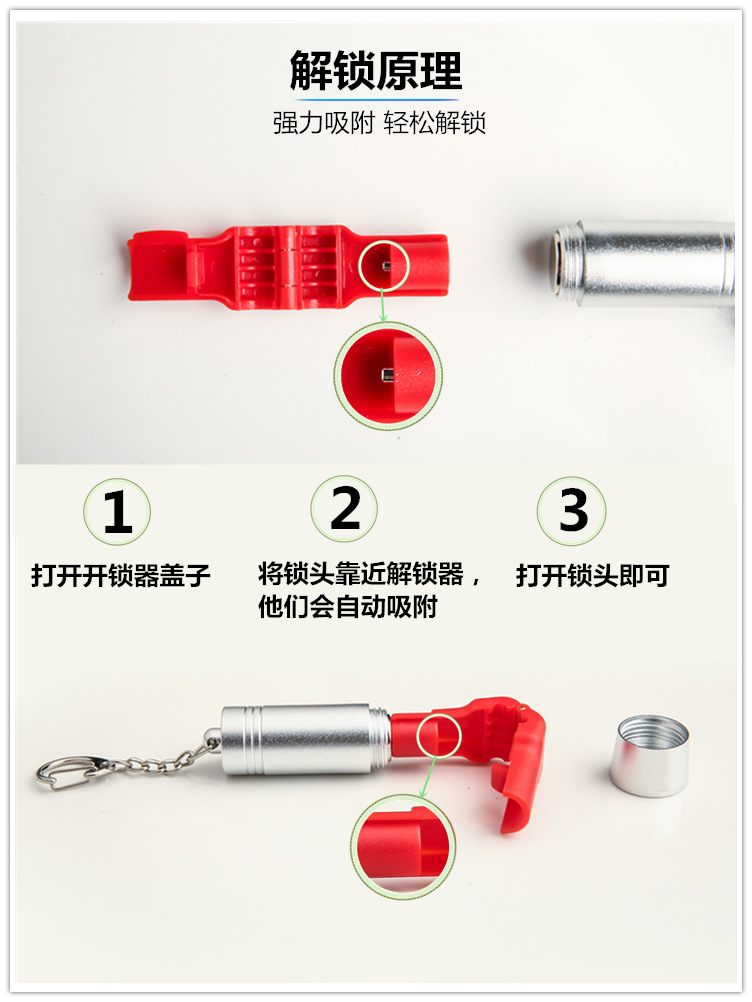 解锁原理

强力吸附 轻松解锁

1

打开开锁器盖子

2

将锁头靠近解锁器，他们会自动吸附

3

打开锁头即可