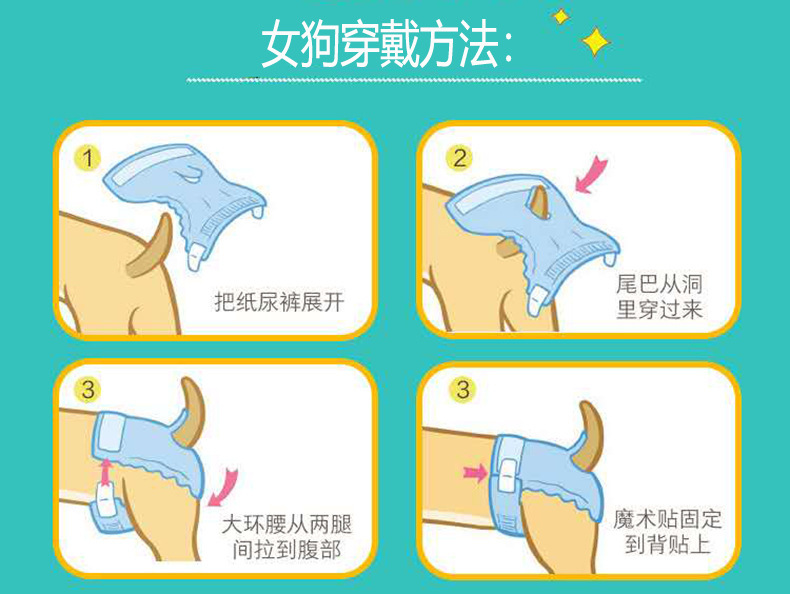 女狗穿戴方法:

1
把纸尿裤展开

2
尾巴从洞里穿过来

3
大环腰从两腿间拉到腹部

3
魔术贴固定到背贴上