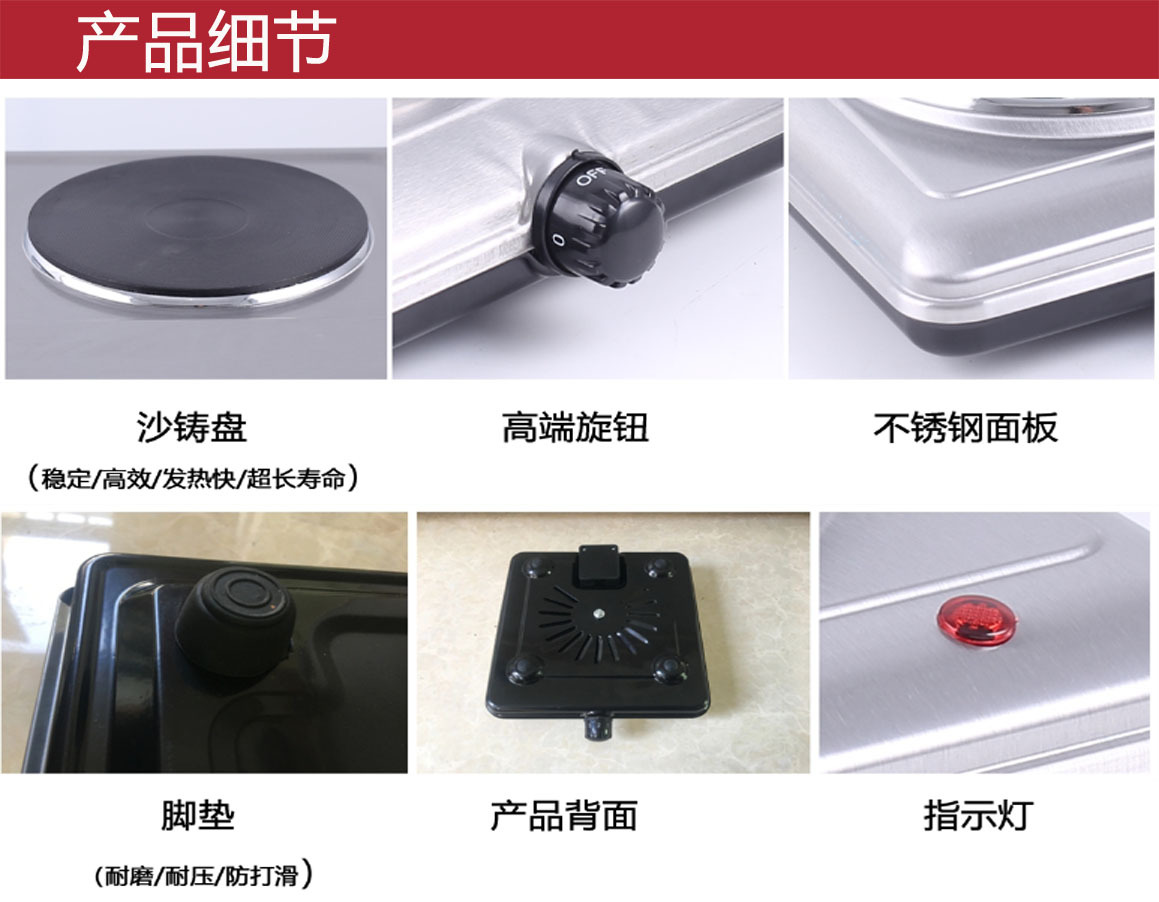 产品细节

OFF
0

沙铸盘

（稳定/高效/发热快/超长寿命）

高端旋钮

不锈钢面板

脚垫

（耐磨/耐压/防打滑）

产品背面

指示灯