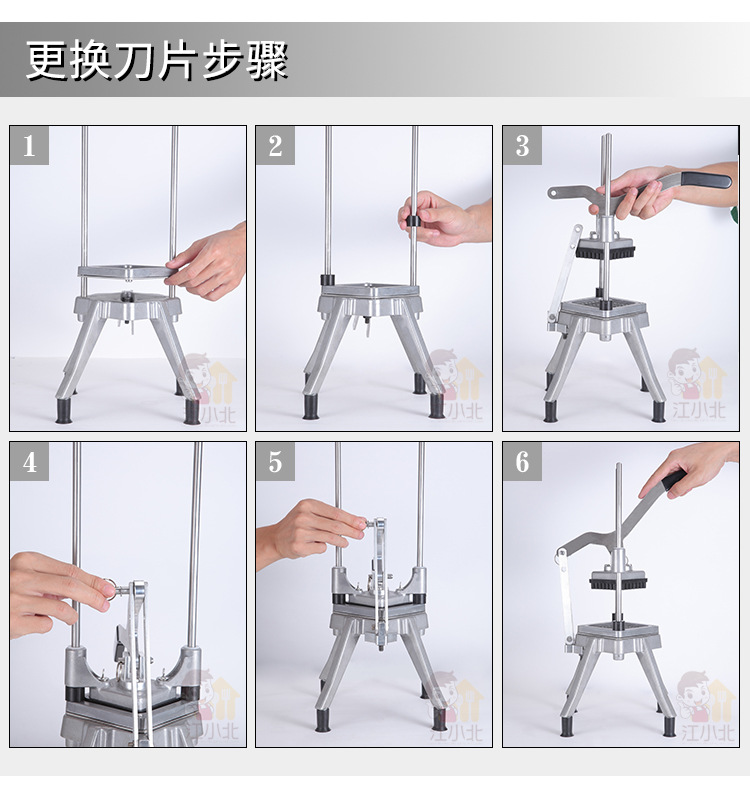 更换刀片步骤

1

江小北

2

江小北

3

江小北

4

江小北

5

江小北

6

江小北