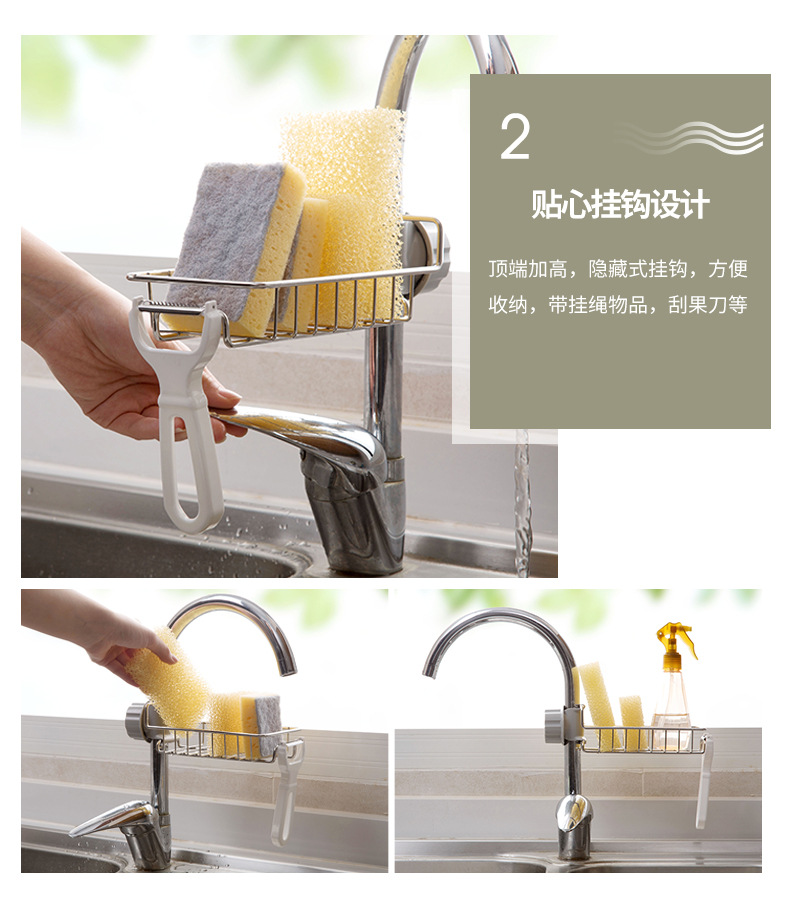 2

贴心挂钩设计

顶端加高，隐藏式挂钩，方便收纳，带挂绳物品，刮果刀等