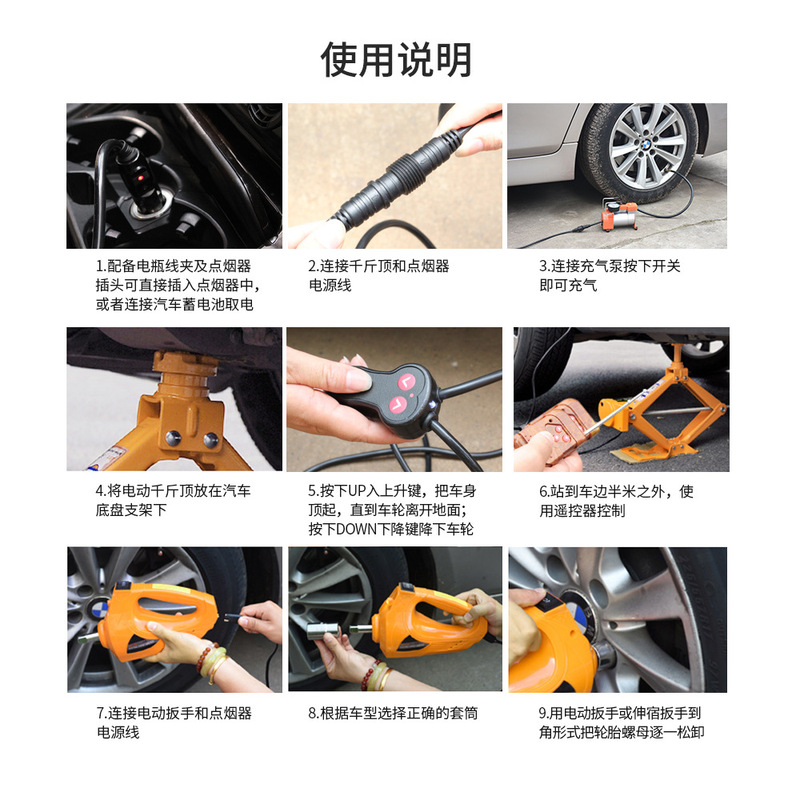 使用说明

1.配备电瓶线夹及点烟器插头可直接插入点烟器中，或者连接汽车蓄电池取电

2.连接千斤顶和点烟器电源线

3.连接充气泵按下开关即可充气

4.将电动千斤顶放在汽车底盘支架下

5.按下UP入上升键，把车身顶起，直到车轮离开地面；按下DOWN下降键降下车轮

6.站到车边半米之外，使用遥控器控制

7.连接电动扳手和点烟器电源线

8.根据车型选择正确的套筒

9.用电动扳手或伸宿扳手到角形式把轮胎螺母逐一松卸