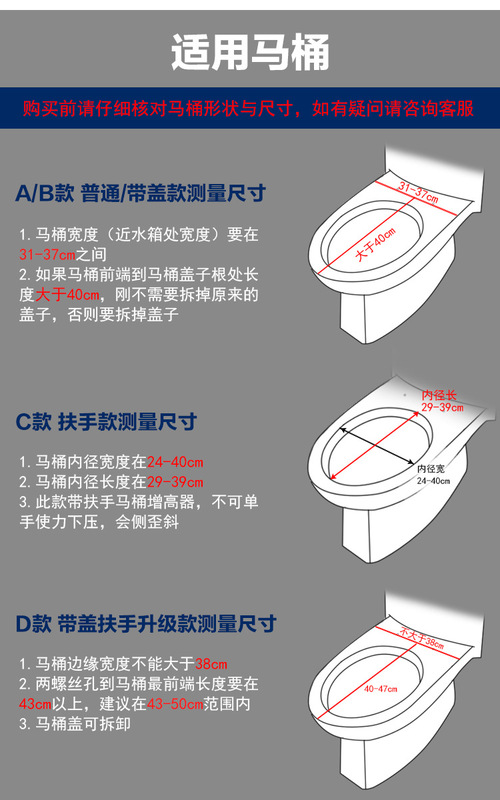 适用马桶

购买前请仔细核对马桶形状与尺寸，如有疑问请咨询客服

A/B款 普通/带盖款测量尺寸

1. 马桶宽度（近水箱处宽度）要在31-37cm之间
2. 如果马桶前端到马桶盖子根处长度大于40cm，刚不需要拆掉原来的盖子，否则要拆掉盖子

31-37cm
大于40cm

C款 扶手款测量尺寸

1. 马桶内径宽度在24-40cm
2. 马桶内径长度在29-39cm
3. 此款带扶手马桶增高器，不可单手使力下压，会侧歪斜

内径长
29-39cm
内径宽
24-40cm

D款 带盖扶手升级款测量尺寸

1. 马桶边缘宽度不能大于38cm
2. 两螺丝孔到马桶最前端长度要在43cm以上，建议在43-50cm范围内
3. 马桶盖可拆卸

不大于38cm
40-47cm