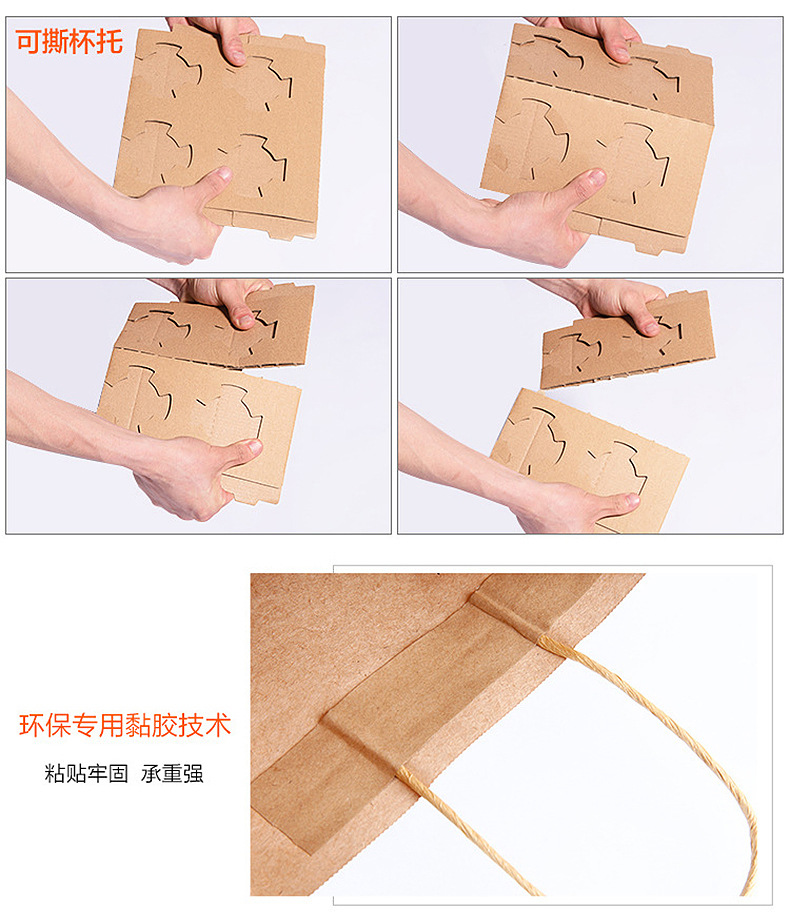 可撕杯托

环保专用黏胶技术

粘贴牢固 承重强