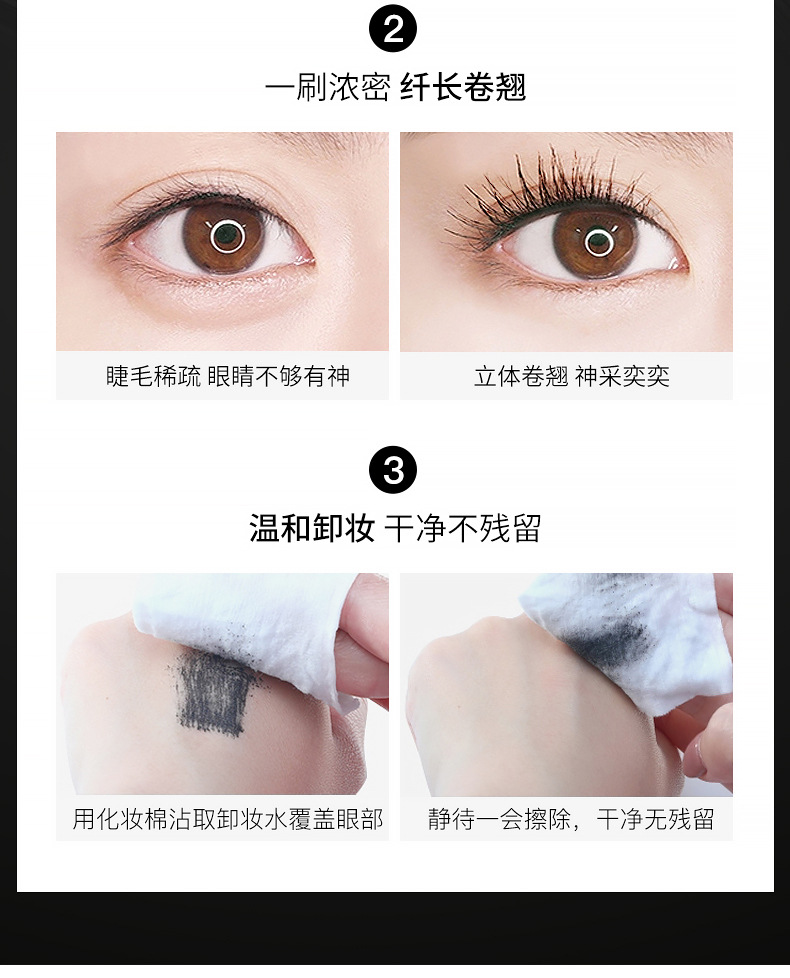 2

一刷浓密 纤长卷翘

睫毛稀疏 眼睛不够有神

立体卷翘 神采奕奕

3

温和卸妆 干净不残留

用化妆棉沾取卸妆水覆盖眼部

静待一会擦除，干净无残留