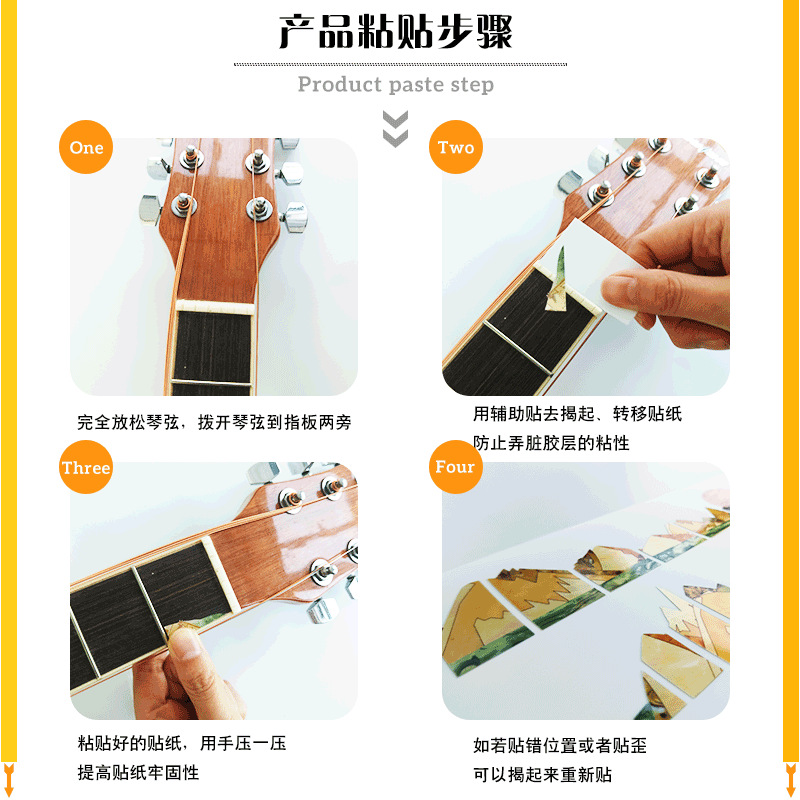 产品粘贴步骤

Product paste step

One

完全放松琴弦，拨开琴弦到指板两旁

Two

用辅助贴去揭起、转移贴纸
防止弄脏胶层的粘性

Three

粘贴好的贴纸，用手压一压
提高贴纸牢固性

Four

如若贴错位置或者贴歪
可以揭起来重新贴