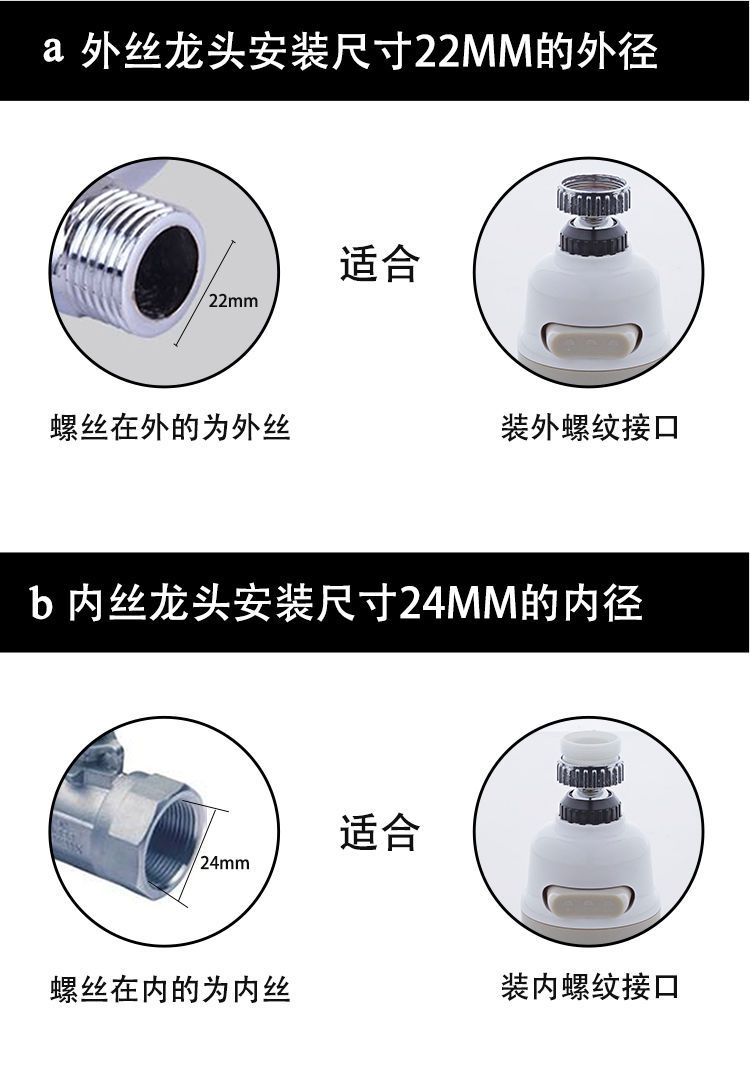 a 外丝龙头安装尺寸22MM的外径

22mm

适合

螺丝在外的为外丝

装外螺纹接口

b 内丝龙头安装尺寸24MM的内径

24mm

适合

螺丝在内的为内丝

装内螺纹接口