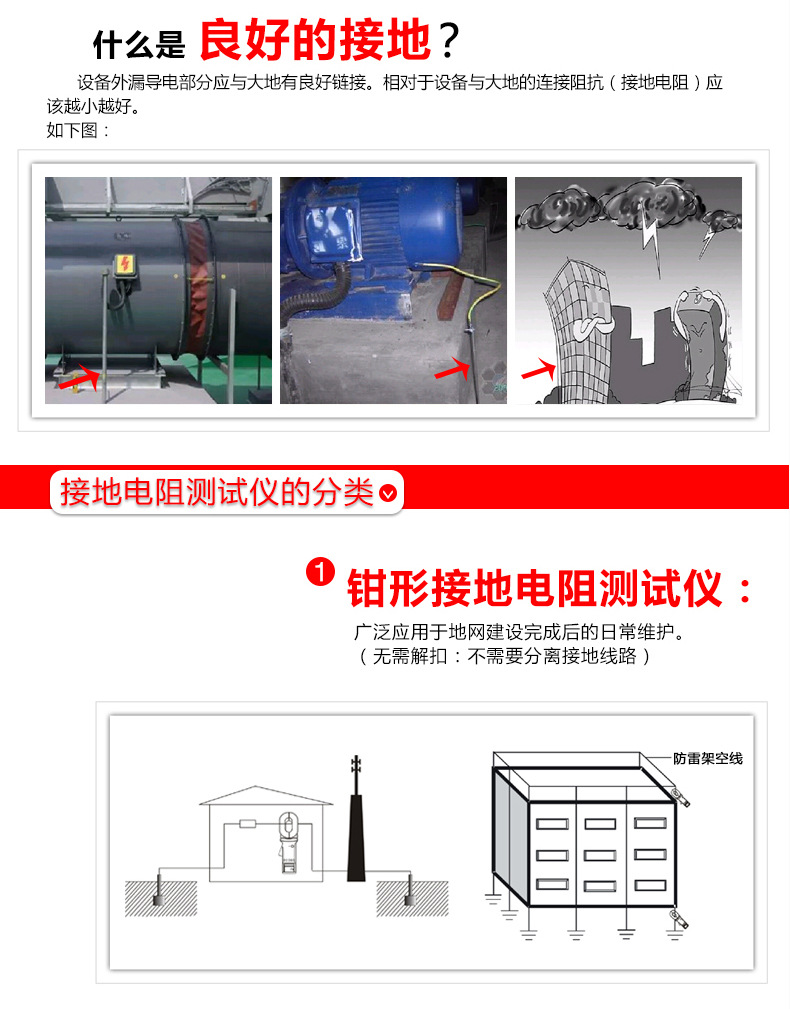 什么是 良好的接地？

设备外漏导电部分应与大地有良好链接。相对于设备与大地的连接阻抗（接地电阻）应该越小越好。
如下图：

接地电阻测试仪的分类

1 钳形接地电阻测试仪：

广泛应用于地网建设完成后的日常维护。
（无需解扣：不需要分离接地线路）

防雷架空线